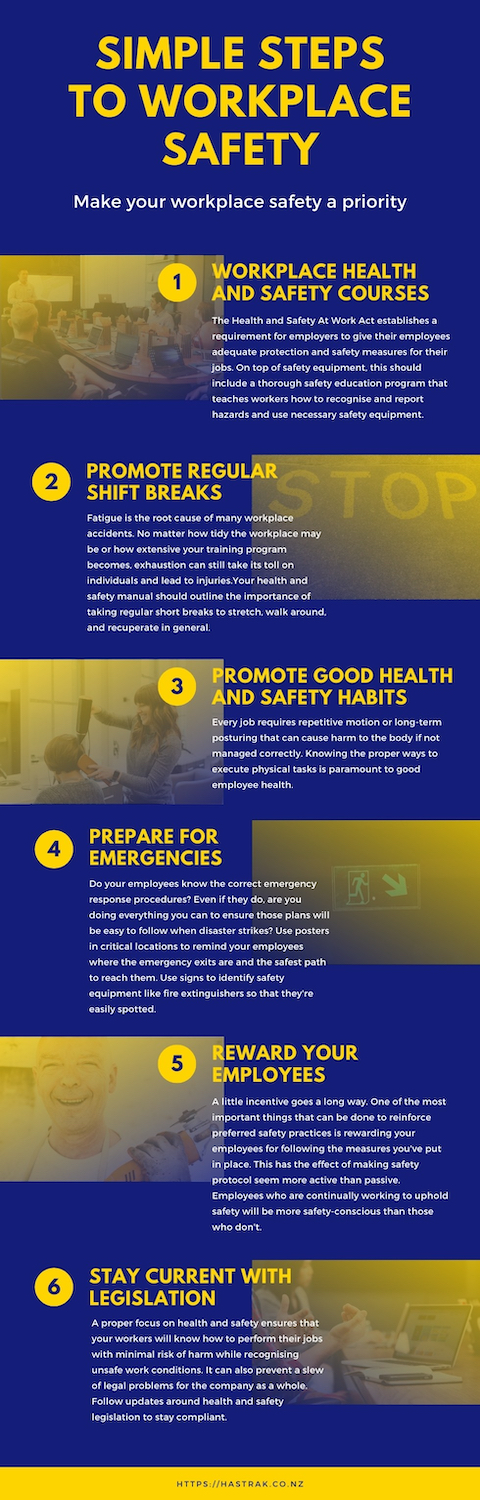 SIMPLE STEPS TO WORKPLACE SAFETY

Make your workplace safety a priority

1

WORKPLACE HEALTH AND SAFETY COURSES

The Health and Safety At Work Act establishes a requirement for employers to give their employees adequate protection and safety measures for their jobs. On top of safety equipment, this should include a thorough safety education program that teaches workers how to recognise and report hazards and use necessary safety equipment.

2

PROMOTE REGULAR SHIFT BREAKS

STOP

Fatigue is the root cause of many workplace accidents. No matter how tidy the workplace may be or how extensive your training program becomes, exhaustion can still take its toll on individuals and lead to injuries.Your health and safety manual should outline the importance of taking regular short breaks to stretch, walk around, and recuperate in general.

3

PROMOTE GOOD HEALTH AND SAFETY HABITS

Every job requires repetitive motion or long-term posturing that can cause harm to the body if not managed correctly. Knowing the proper ways to execute physical tasks is paramount to good employee health.

4

PREPARE FOR EMERGENCIES

Do your employees know the correct emergency response procedures? Even if they do, are you doing everything you can to ensure those plans will be easy to follow when disaster strikes? Use posters in critical locations to remind your employees where the emergency exits are and the safest path to reach them. Use signs to identify safety equipment like fire extinguishers so that they're easily spotted.

5

REWARD YOUR EMPLOYEES

A little incentive goes a long way. One of the most important things that can be done to reinforce preferred safety practices is rewarding your employees for following the measures you've put in place. This has the effect of making safety protocol seem more active than passive. Employees who are continually working to uphold safety will be more safety-conscious than those who don't.

6

STAY CURRENT WITH LEGISLATION

A proper focus on health and safety ensures that your workers will know how to perform their jobs with minimal risk of harm while recognising unsafe work conditions. It can also prevent a slew of legal problems for the company as a whole. Follow updates around health and safety legislation to stay compliant.

HTTPS://HASTRAK.CO.NZ