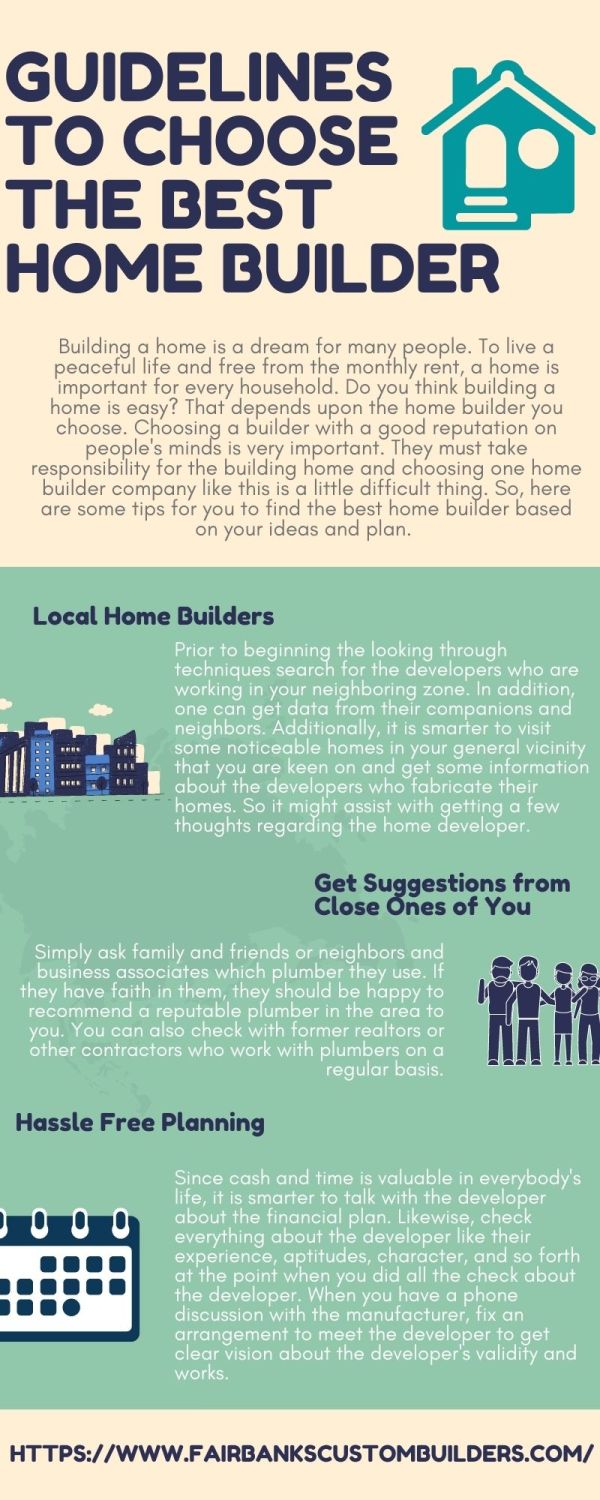 GUIDELINES TO CHOOSE THE BEST HOME BUILDER

Building a home is a dream for many people. To live a peaceful life and free from the monthly rent, a home is important for every household. Do you think building a home is easy? That depends upon the home builder you choose. Choosing a builder with a good reputation on people's minds is very important. They must take responsibility for the building home and choosing one home builder company like this is a little difficult thing. So, here are some tips for you to find the best home builder based on your ideas and plan.

Local Home Builders

Prior to beginning the looking through techniques search for the developers who are working in your neighboring zone. In addition, one can get data from their companions and neighbors. Additionally, it is smarter to visit some noticeable homes in your general vicinity that you are keen on and get some information about the developers who fabricate their homes. So it might assist with getting a few thoughts regarding the home developer.

Get Suggestions from Close Ones of You

Simply ask family and friends or neighbors and business associates which plumber they use. If they have faith in them, they should be happy to recommend a reputable plumber in the area to you. You can also check with former realtors or other contractors who work with plumbers on a regular basis.

Hassle Free Planning

Since cash and time is valuable in everybody's life, it is smarter to talk with the developer about the financial plan. Likewise, check everything about the developer like their experience, aptitudes, character, and so forth at the point when you did all the check about the developer. When you have a phone discussion with the manufacturer, fix an arrangement to meet the developer to get clear vision about the developer's validity and works.

HTTPS://WWW.FAIRBANKSCUSTOMBUILDERS.COM/