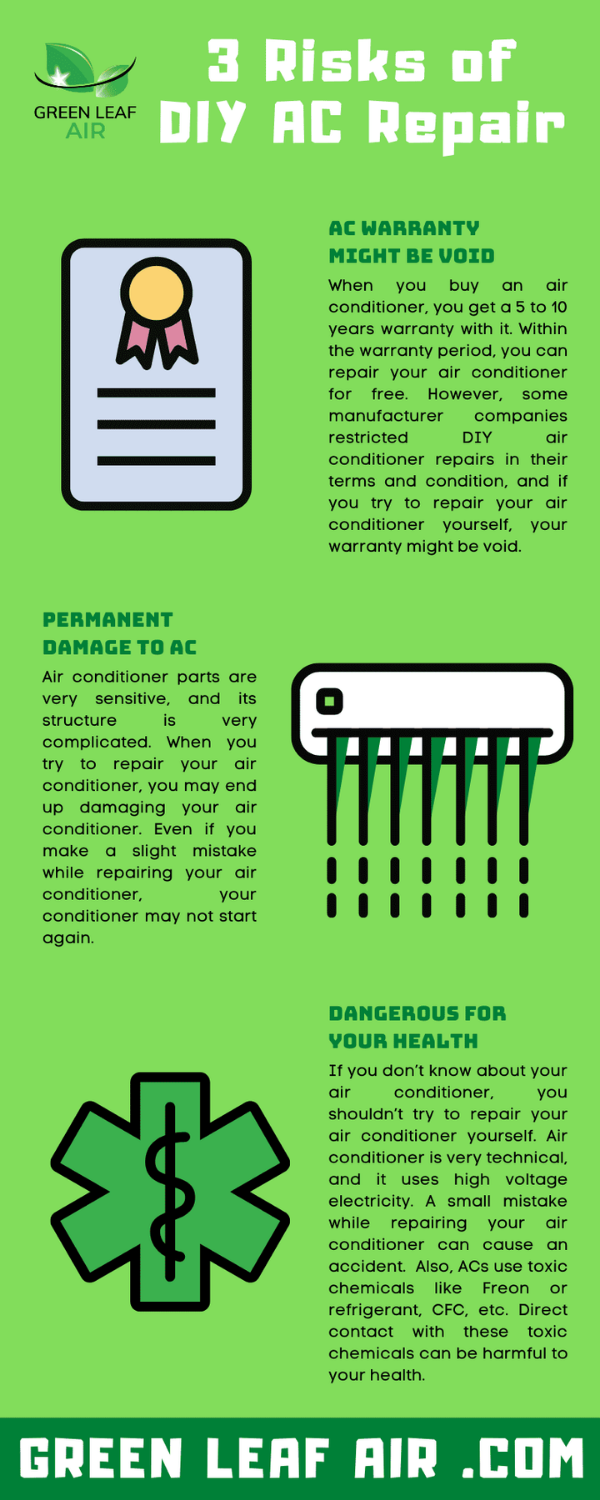 GREEN LEAF AIR

3 Risks of DIY AC Repair

AC WARRANTY MIGHT BE VOID

When you buy an air conditioner, you get a 5 to 10 years warranty with it. Within the warranty period, you can repair your air conditioner for free. However, some manufacturer companies restricted DIY air conditioner repairs in their terms and condition, and if you try to repair your air conditioner yourself, your warranty might be void.

PERMANENT DAMAGE TO AC

Air conditioner parts are very sensitive, and its structure is very complicated. When you try to repair your air conditioner, you may end up damaging your air conditioner. Even if you make a slight mistake while repairing your air conditioner, your conditioner may not start again.

DANGEROUS FOR YOUR HEALTH

If you don't know about your air conditioner, you shouldn't try to repair your air conditioner yourself. Air conditioner is very technical, and it uses high voltage electricity. A small mistake while repairing your air conditioner can cause an accident. Also, ACs use toxic chemicals like Freon or refrigerant, CFC, etc. Direct contact with these toxic chemicals can be harmful to your health.

GREEN LEAF AIR .COM