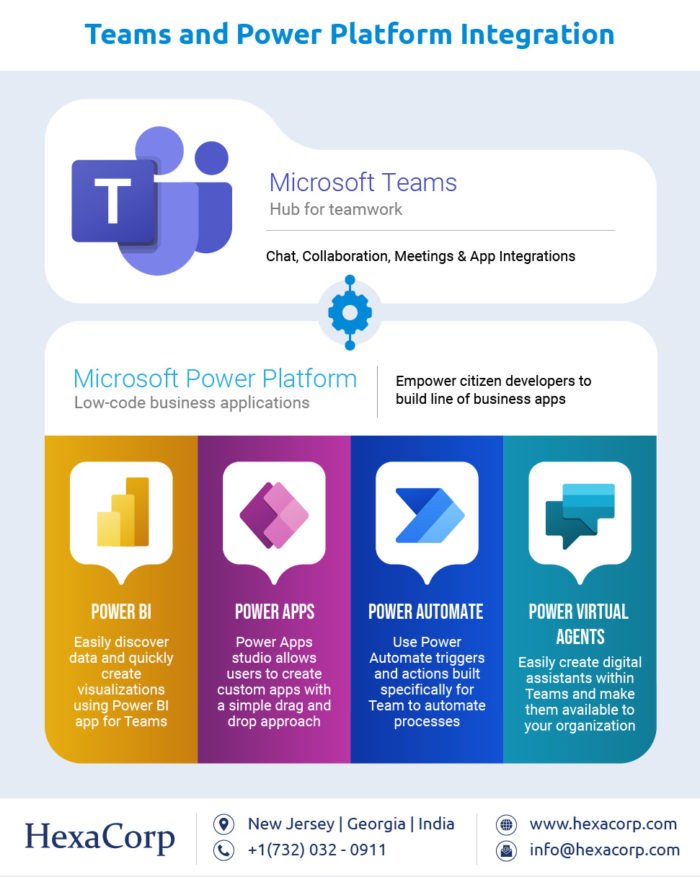 Teams and Power Platform Integration

T

Microsoft Teams
Hub for teamwork

Chat, Collaboration, Meetings & App Integrations

Microsoft Power Platform
Low-code business applications

Empower citizen developers to build line of business apps

POWER BI
Easily discover data and quickly create visualizations using Power BI app for Teams

POWER APPS
Power Apps studio allows users to create custom apps with a simple drag and drop approach

POWER AUTOMATE
Use Power Automate triggers and actions built specifically for Team to automate processes

POWER VIRTUAL AGENTS
Easily create digital assistants within Teams and make them available to your organization

HexaCorp

New Jersey | Georgia | India
+1(732) 032 - 0911

www.hexacorp.com
info@hexacorp.com