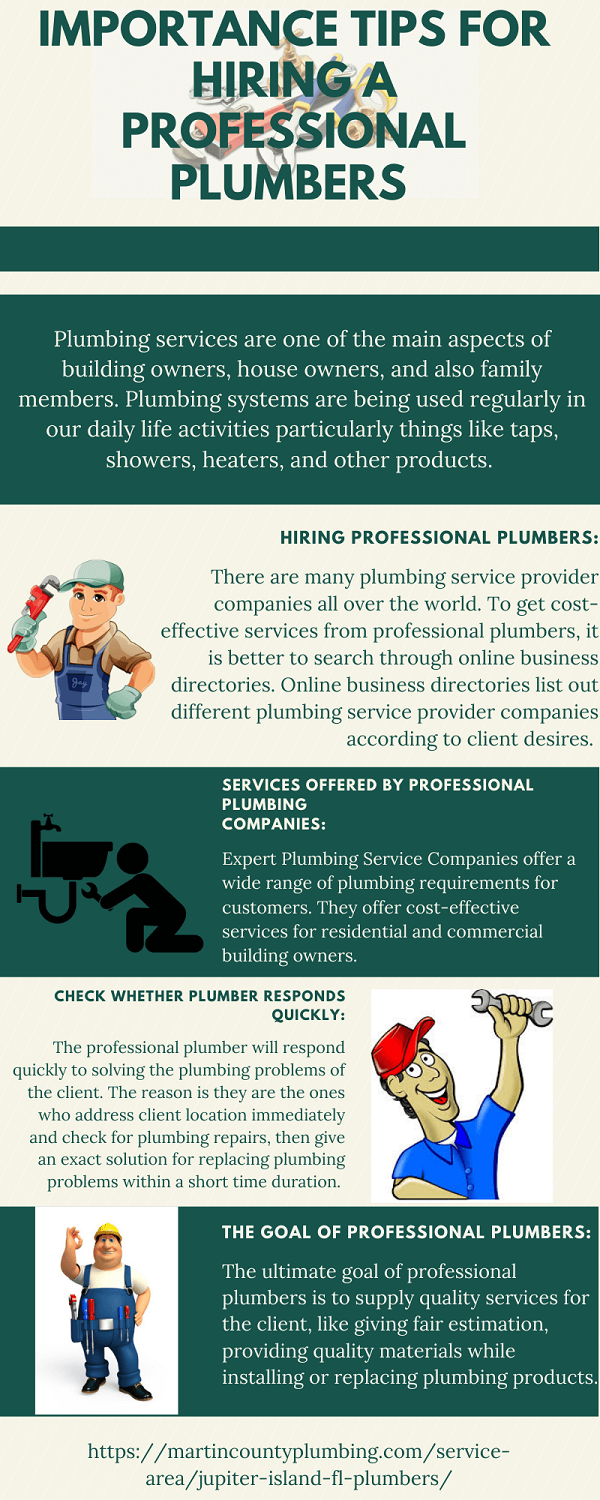 IMPORTANCE TIPS FOR HIRING A PROFESSIONAL PLUMBERS

Plumbing services are one of the main aspects of building owners, house owners, and also family members. Plumbing systems are being used regularly in our daily life activities particularly things like taps, showers, heaters, and other products.

HIRING PROFESSIONAL PLUMBERS:

There are many plumbing service provider companies all over the world. To get cost-effective services from professional plumbers, it is better to search through online business directories. Online business directories list out different plumbing service provider companies according to client desires.

SERVICES OFFERED BY PROFESSIONAL PLUMBING COMPANIES:

Expert Plumbing Service Companies offer a wide range of plumbing requirements for customers. They offer cost-effective services for residential and commercial building owners.

CHECK WHETHER PLUMBER RESPONDS QUICKLY:

The professional plumber will respond quickly to solving the plumbing problems of the client. The reason is they are the ones who address client location immediately and check for plumbing repairs, then give an exact solution for replacing plumbing problems within a short time duration.

THE GOAL OF PROFESSIONAL PLUMBERS:

The ultimate goal of professional plumbers is to supply quality services for the client, like giving fair estimation, providing quality materials while installing or replacing plumbing products.

https://martincountyplumbing.com/service-area/jupiter-island-fl-plumbers/