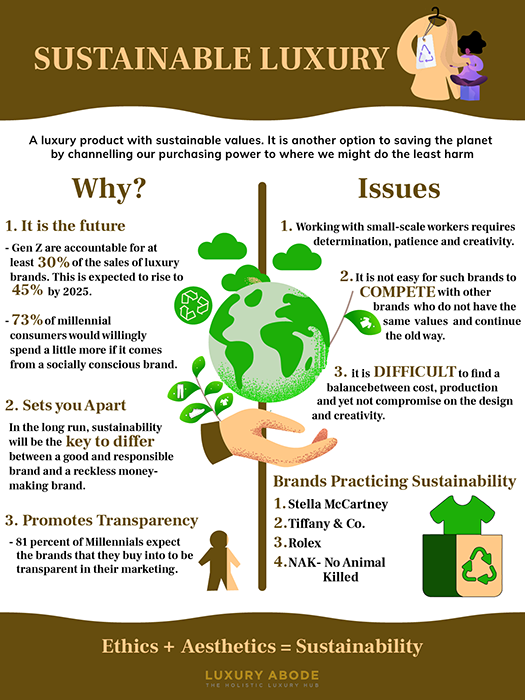 SUSTAINABLE LUXURY

A luxury product with sustainable values. It is another option to saving the planet by channelling our purchasing power to where we might do the least harm

Why?

1. It is the future

- Gen Z are accountable for at least 30% of the sales of luxury brands. This is expected to rise to 45% by 2025.

- 73% of millennial consumers would willingly spend a little more if it comes from a socially conscious brand.

2. Sets you Apart

In the long run, sustainability will be the key to differ between a good and responsible brand and a reckless money-making brand.

3. Promotes Transparency

- 81 percent of Millennials expect the brands that they buy into to be transparent in their marketing.

Issues

1. Working with small-scale workers requires determination, patience and creativity.

2. It is not easy for such brands to COMPETE with other brands who do not have the same values and continue the old way.

3. it is DIFFICULT to find a balancebetween cost, production and yet not compromise on the design and creativity.

Brands Practicing Sustainability

1. Stella McCartney
2. Tiffany & Co.
3. Rolex
4. NAK- No Animal Killed

Ethics + Aesthetics = Sustainability

LUXURY ABODE
THE HOLISTIC LUXURY HUB