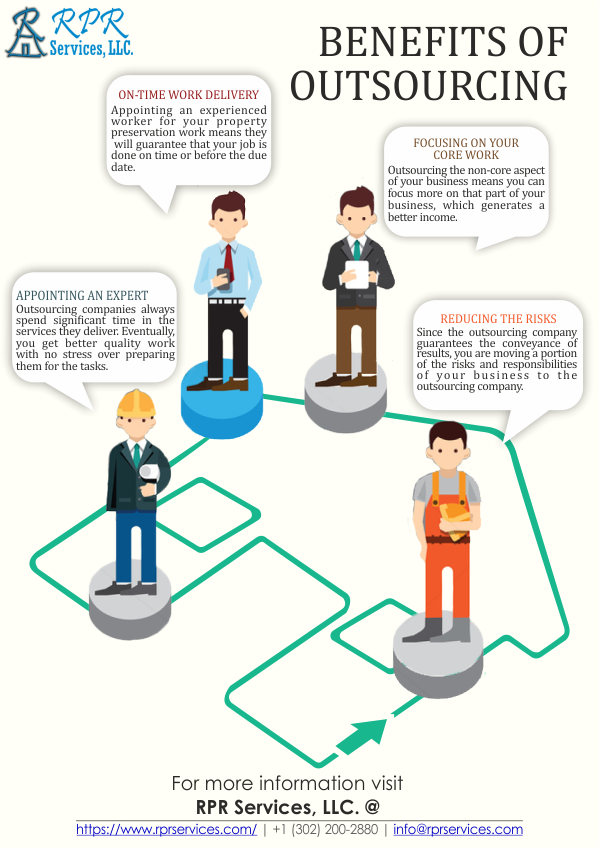 RPR Services, LLC.

BENEFITS OF OUTSOURCING

ON-TIME WORK DELIVERY
Appointing an experienced worker for your property preservation work means they will guarantee that your job is done on time or before the due date.

FOCUSING ON YOUR CORE WORK
Outsourcing the non-core aspect of your business means you can focus more on that part of your business, which generates a better income.

APPOINTING AN EXPERT
Outsourcing companies always spend significant time in the services they deliver. Eventually, you get better quality work with no stress over preparing them for the tasks.

REDUCING THE RISKS
Since the outsourcing company guarantees the conveyance of results, you are moving a portion of the risks and responsibilities of your business to the outsourcing company.

For more information visit
RPR Services, LLC. @
https://www.rprservices.com/ | +1 (302) 200-2880 | info@rprservices.com