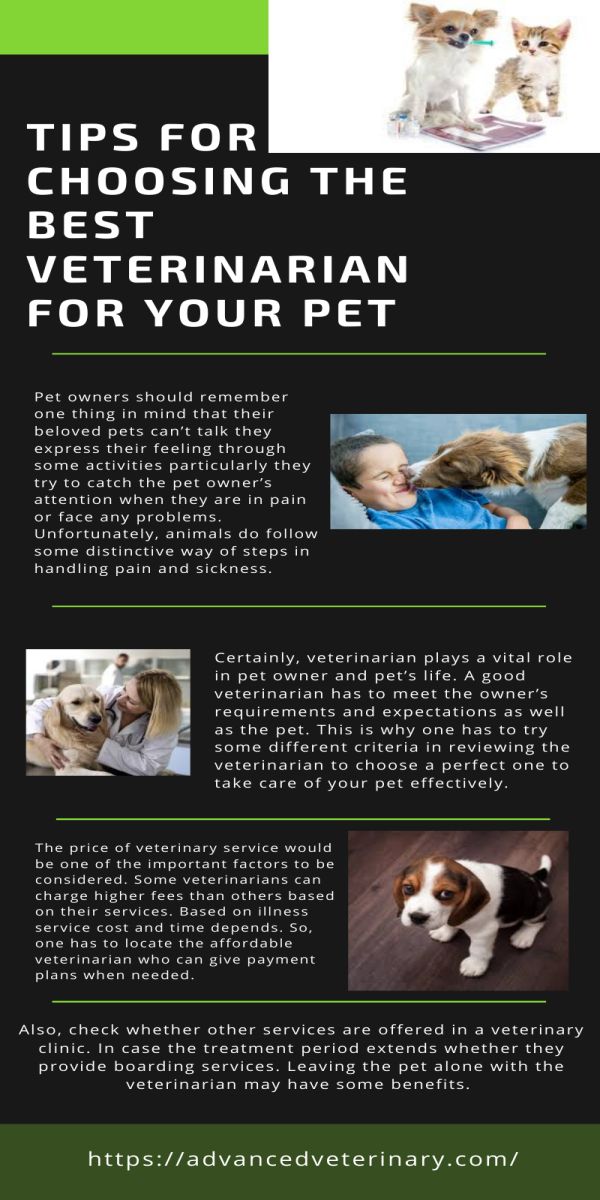 TIPS FOR CHOOSING THE BEST VETERINARIAN FOR YOUR PET

Pet owners should remember one thing in mind that their beloved pets can't talk they express their feeling through some activities particularly they try to catch the pet owner's attention when they are in pain or face any problems. Unfortunately, animals do follow some distinctive way of steps in handling pain and sickness.

Certainly, veterinarian plays a vital role in pet owner and pet's life. A good veterinarian has to meet the owner's requirements and expectations as well as the pet. This is why one has to try some different criteria in reviewing the veterinarian to choose a perfect one to take care of your pet effectively.

The price of veterinary service would be one of the important factors to be considered. Some veterinarians can charge higher fees than others based on their services. Based on illness service cost and time depends. So, one has to locate the affordable veterinarian who can give payment plans when needed.

Also, check whether other services are offered in a veterinary clinic. In case the treatment period extends whether they provide boarding services. Leaving the pet alone with the veterinarian may have some benefits.

https://advancedveterinary.com/