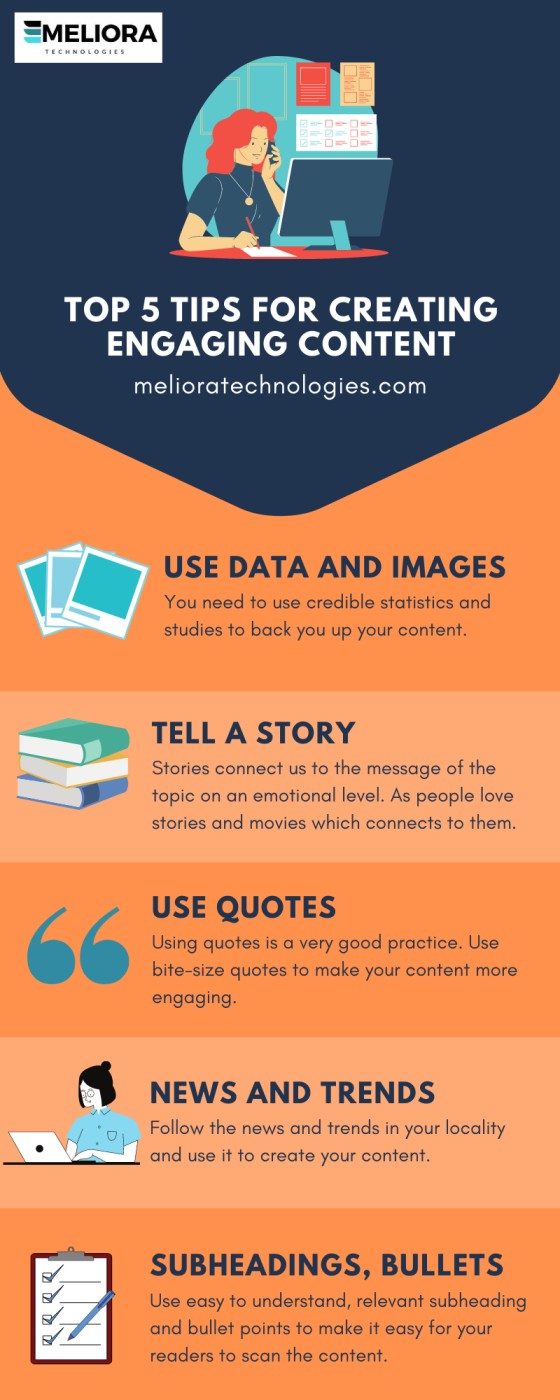 MELIORA
TECHNOLOGIES

TOP 5 TIPS FOR CREATING ENGAGING CONTENT

melioratechnologies.com

USE DATA AND IMAGES

You need to use credible statistics and studies to back you up your content.

TELL A STORY

Stories connect us to the message of the topic on an emotional level. As people love stories and movies which connects to them.

USE QUOTES

Using quotes is a very good practice. Use bite-size quotes to make your content more engaging.

NEWS AND TRENDS

Follow the news and trends in your locality and use it to create your content.

SUBHEADINGS, BULLETS

Use easy to understand, relevant subheading and bullet points to make it easy for your readers to scan the content.