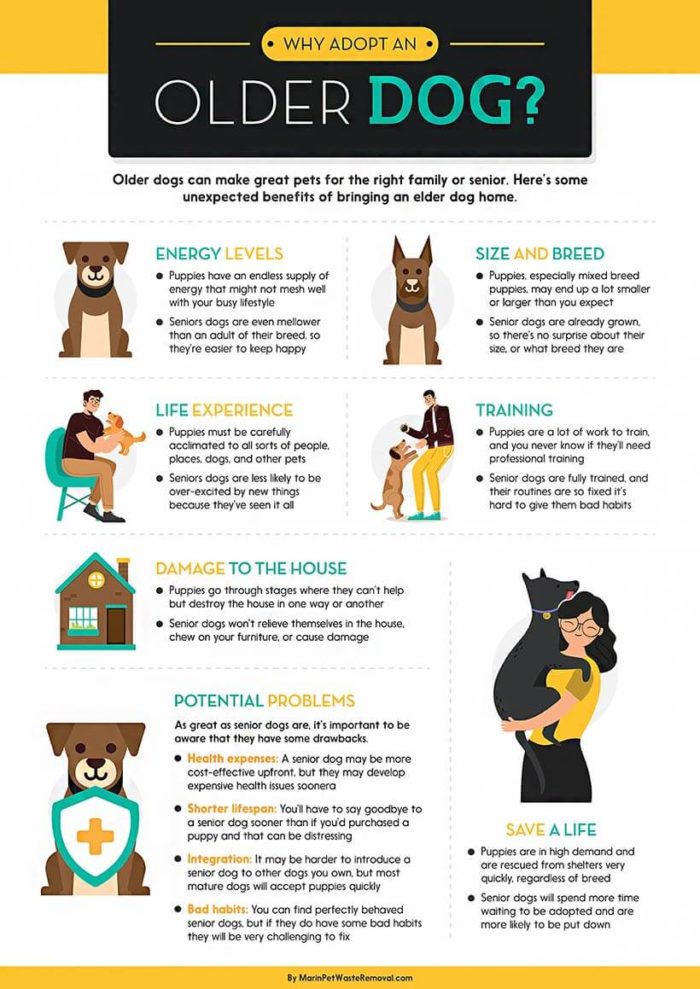 WHY ADOPT AN

OLDER DOG?

Older dogs can make great pets for the right family or senior. Here's some unexpected benefits of bringing an elder dog home.

ENERGY LEVELS

- Puppies have an endless supply of energy that might not mesh well with your busy lifestyle
- Seniors dogs are even mellower than an adult of their breed, so they're easier to keep happy

SIZE AND BREED

- Puppies, especially mixed breed puppies, may end up a lot smaller or larger than you expect
- Senior dogs are already grown, so there's no surprise about their size, or what breed they are

LIFE EXPERIENCE

- Puppies must be carefully acclimated to all sorts of people, places, dogs, and other pets
- Seniors dogs are less likely to be over-excited by new things because they've seen it all

TRAINING

- Puppies are a lot of work to train, and you never know if they'll need professional training
- Senior dogs are fully trained, and their routines are so fixed it's hard to give them bad habits

DAMAGE TO THE HOUSE

- Puppies go through stages where they can't help but destroy the house in one way or another
- Senior dogs won't relieve themselves in the house, chew on your furniture, or cause damage

POTENTIAL PROBLEMS

As great as senior dogs are, it's important to be aware that they have some drawbacks.

- Health expenses: A senior dog may be more cost-effective upfront, but they may develop expensive health issues soonera
- Shorter lifespan: You'll have to say goodbye to a senior dog sooner than if you'd purchased a puppy and that can be distressing
- Integration: It may be harder to introduce a senior dog to other dogs you own, but most mature dogs will accept puppies quickly
- Bad habits: You can find perfectly behaved senior dogs, but if they do have some bad habits they will be very challenging to fix

SAVE A LIFE

- Puppies are in high demand and are rescued from shelters very quickly, regardless of breed
- Senior dogs will spend more time waiting to be adopted and are more likely to be put down

By MarinPetWasteRemoval.com