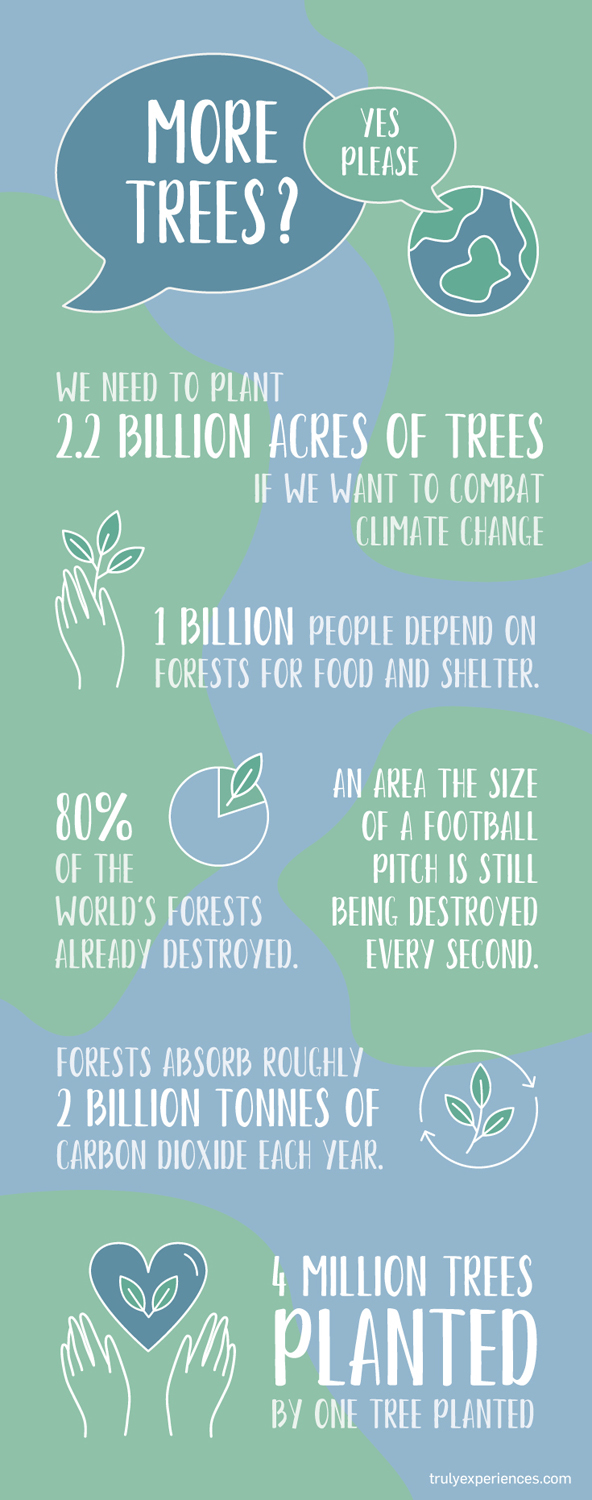 MORE TREES?

YES PLEASE

WE NEED TO PLANT 2.2 BILLION ACRES OF TREES IF WE WANT TO COMBAT CLIMATE CHANGE

1 BILLION PEOPLE DEPEND ON FORESTS FOR FOOD AND SHELTER.

80% OF THE WORLD'S FORESTS ALREADY DESTROYED.

AN AREA THE SIZE OF A FOOTBALL PITCH IS STILL BEING DESTROYED EVERY SECOND.

FORESTS ABSORB ROUGHLY 2 BILLION TONNES OF CARBON DIOXIDE EACH YEAR.

4 MILLION TREES PLANTED BY ONE TREE PLANTED

trulyexperiences.com