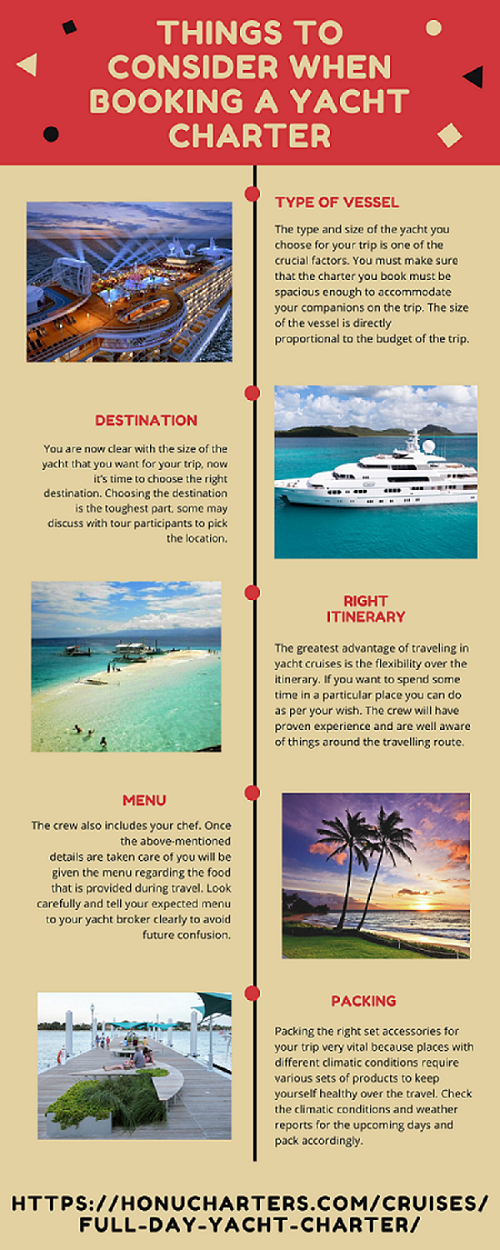 THINGS TO CONSIDER WHEN BOOKING A YACHT CHARTER

TYPE OF VESSEL

The type and size of the yacht you choose for your trip is one of the crucial factors. You must make sure that the charter you book must be spacious enough to accommodate your companions on the trip. The size of the vessel is directly proportional to the budget of the trip.

DESTINATION

You are now clear with the size of the yacht that you want for your trip, now it's time to choose the right destination. Choosing the destination is the toughest part, some may discuss with tour participants to pick the location.

RIGHT ITINERARY

The greatest advantage of traveling in yacht cruises is the flexibility over the itinerary. If you want to spend some time in a particular place you can do as per your wish. The crew will have proven experience and are well aware of things around the travelling route.

MENU

The crew also includes your chef. Once the above-mentioned details are taken care of you will be given the menu regarding the food that is provided during travel. Look carefully and tell your expected menu to your yacht broker clearly to avoid future confusion.

PACKING

Packing the right set accessories for your trip very vital because places with different climatic conditions require various sets of products to keep yourself healthy over the travel. Check the climatic conditions and weather reports for the upcoming days and pack accordingly.

HTTPS://HONUCHARTERS.COM/CRUISES/FULL-DAY-YACHT-CHARTER/