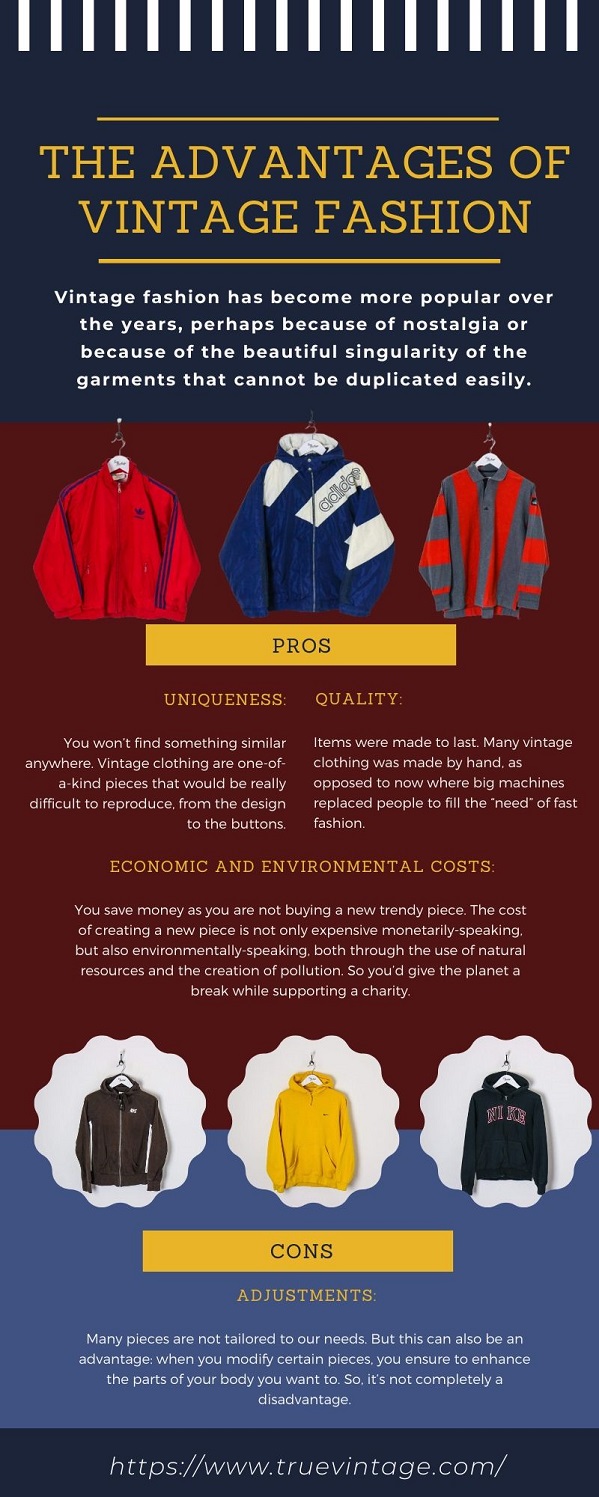 THE ADVANTAGES OF VINTAGE FASHION

Vintage fashion has become more popular over the years, perhaps because of nostalgia or because of the beautiful singularity of the garments that cannot be duplicated easily.

adidas

PROS

UNIQUENESS:

You won't find something similar anywhere. Vintage clothing are one-of-a-kind pieces that would be really difficult to reproduce, from the design to the buttons.

QUALITY:

Items were made to last. Many vintage clothing was made by hand, as opposed to now where big machines replaced people to fill the "need" of fast fashion.

ECONOMIC AND ENVIRONMENTAL COSTS:

You save money as you are not buying a new trendy piece. The cost of creating a new piece is not only expensive monetarily-speaking, but also environmentally-speaking, both through the use of natural resources and the creation of pollution. So you'd give the planet a break while supporting a charity.

NIKE

CONS

ADJUSTMENTS:

Many pieces are not tailored to our needs. But this can also be an advantage: when you modify certain pieces, you ensure to enhance the parts of your body you want to. So, it's not completely a disadvantage.

https://www.truevintage.com/