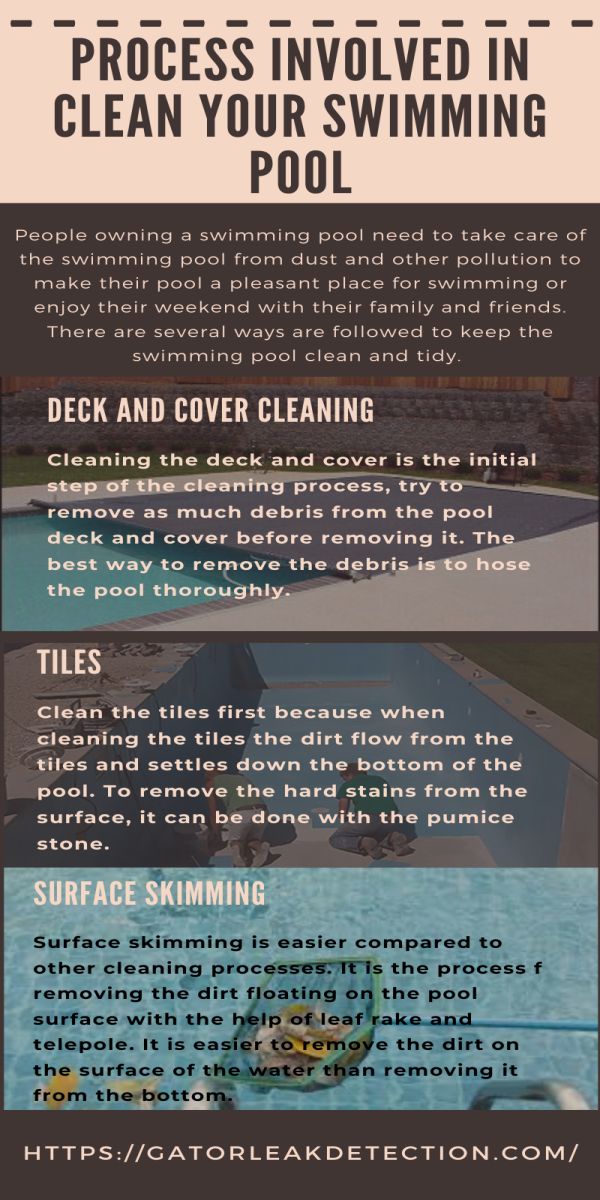 PROCESS INVOLVED IN CLEAN YOUR SWIMMING POOL

People owning a swimming pool need to take care of the swimming pool from dust and other pollution to make their pool a pleasant place for swimming or enjoy their weekend with their family and friends. There are several ways are followed to keep the swimming pool clean and tidy.

DECK AND COVER CLEANING

Cleaning the deck and cover is the initial step of the cleaning process, try to remove as much debris from the pool deck and cover before removing it. The best way to remove the debris is to hose the pool thoroughly.

TILES

Clean the tiles first because when cleaning the tiles the dirt flow from the tiles and settles down the bottom of the pool. To remove the hard stains from the surface, it can be done with the pumice stone.

SURFACE SKIMMING

Surface skimming is easier compared to other cleaning processes. It is the process f removing the dirt floating on the pool surface with the help of leaf rake and telepole. It is easier to remove the dirt on the surface of the water than removing it from the bottom.

HTTPS://GATORLEAKDETECTION.COM/