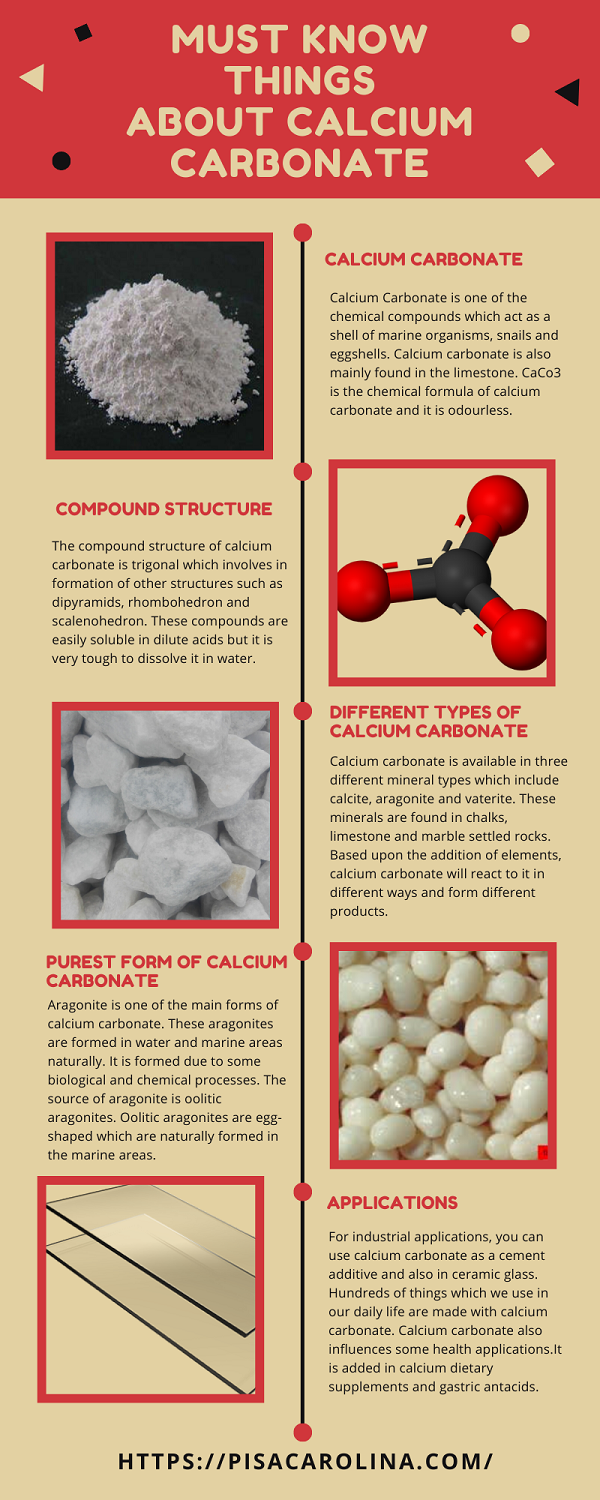 MUST KNOW THINGS ABOUT CALCIUM CARBONATE

CALCIUM CARBONATE

Calcium Carbonate is one of the chemical compounds which act as a shell of marine organisms, snails and eggshells. Calcium carbonate is also mainly found in the limestone. CaCo3 is the chemical formula of calcium carbonate and it is odourless.

COMPOUND STRUCTURE

The compound structure of calcium carbonate is trigonal which involves in formation of other structures such as dipyramids, rhombohedron and scalenohedron. These compounds are easily soluble in dilute acids but it is very tough to dissolve it in water.

DIFFERENT TYPES OF CALCIUM CARBONATE

Calcium carbonate is available in three different mineral types which include calcite, aragonite and vaterite. These minerals are found in chalks, limestone and marble settled rocks. Based upon the addition of elements, calcium carbonate will react to it in different ways and form different products.

PUREST FORM OF CALCIUM CARBONATE

Aragonite is one of the main forms of calcium carbonate. These aragonites are formed in water and marine areas naturally. It is formed due to some biological and chemical processes. The source of aragonite is oolitic aragonites. Oolitic aragonites are egg-shaped which are naturally formed in the marine areas.

APPLICATIONS

For industrial applications, you can use calcium carbonate as a cement additive and also in ceramic glass. Hundreds of things which we use in our daily life are made with calcium carbonate. Calcium carbonate also influences some health applications.It is added in calcium dietary supplements and gastric antacids.

HTTPS://PISACAROLINA.COM/