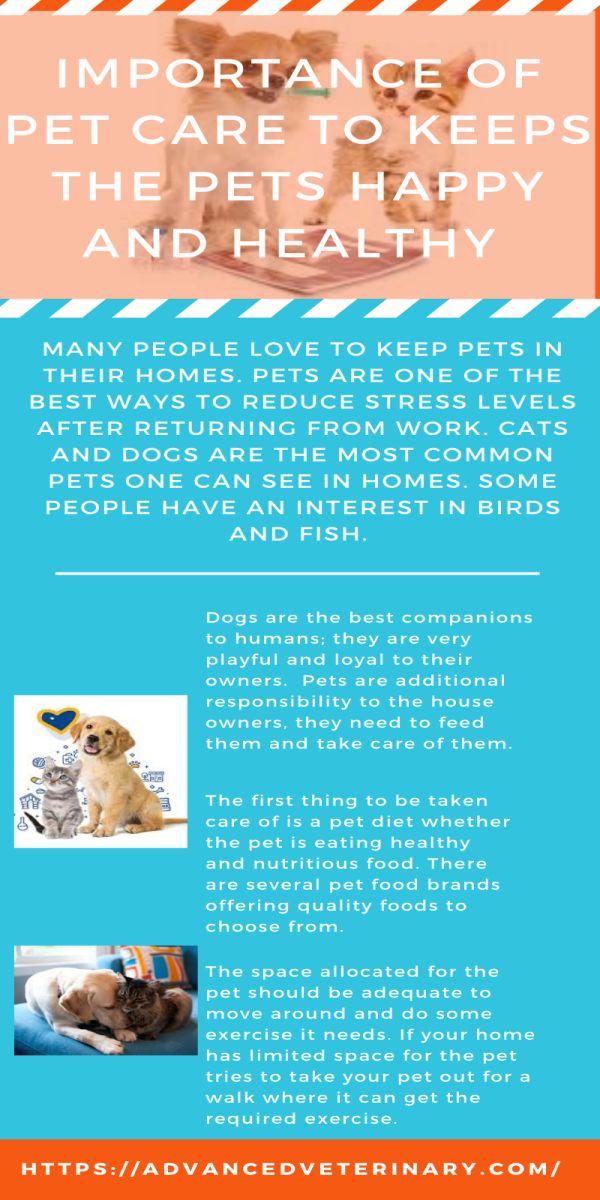 IMPORTANCE OF PET CARE TO KEEPS THE PETS HAPPY AND HEALTHY

MANY PEOPLE LOVE TO KEEP PETS IN THEIR HOMES. PETS ARE ONE OF THE BEST WAYS TO REDUCE STRESS LEVELS AFTER RETURNING FROM WORK. CATS AND DOGS ARE THE MOST COMMON PETS ONE CAN SEE IN HOMES. SOME PEOPLE HAVE AN INTEREST IN BIRDS AND FISH.

Dogs are the best companions to humans; they are very playful and loyal to their owners. Pets are additional responsibility to the house owners, they need to feed them and take care of them.

The first thing to be taken care of is a pet diet whether the pet is eating healthy and nutritious food. There are several pet food brands offering quality foods to choose from.

The space allocated for the pet should be adequate to move around and do some exercise it needs. If your home has limited space for the pet tries to take your pet out for a walk where it can get the required exercise.

HTTPS://ADVANCEDVETERINARY.COM/