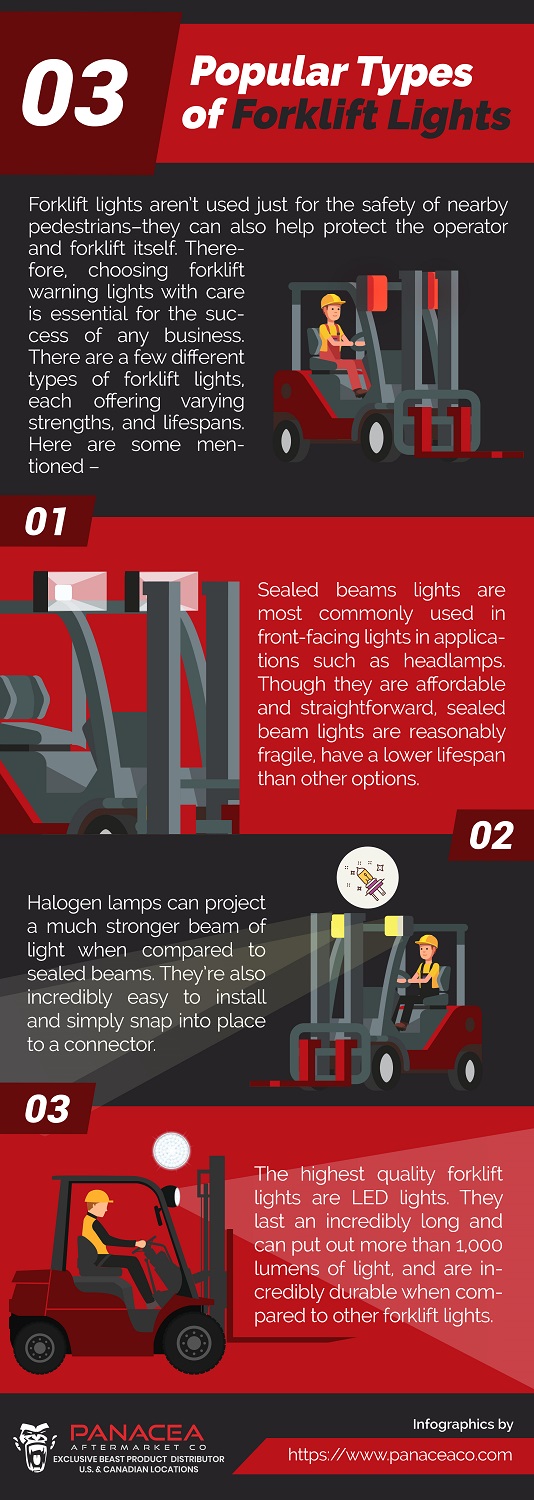 03

Popular Types of Forklift Lights

Forklift lights aren't used just for the safety of nearby pedestrians–they can also help protect the operator and forklift itself. Therefore, choosing forklift warning lights with care is essential for the success of any business. There are a few different types of forklift lights, each offering varying strengths, and lifespans. Here are some mentioned –

01

Sealed beams lights are most commonly used in front-facing lights in applications such as headlamps. Though they are affordable and straightforward, sealed beam lights are reasonably fragile, have a lower lifespan than other options.

02

Halogen lamps can project a much stronger beam of light when compared to sealed beams. They're also incredibly easy to install and simply snap into place to a connector.

03

The highest quality forklift lights are LED lights. They last an incredibly long and can put out more than 1,000 lumens of light, and are incredibly durable when compared to other forklift lights.

PANACEA
AFTERMARKET CO
EXCLUSIVE BEAST PRODUCT DISTRIBUTOR
U.S. & CANADIAN LOCATIONS

Infographics by

https://www.panaceaco.com