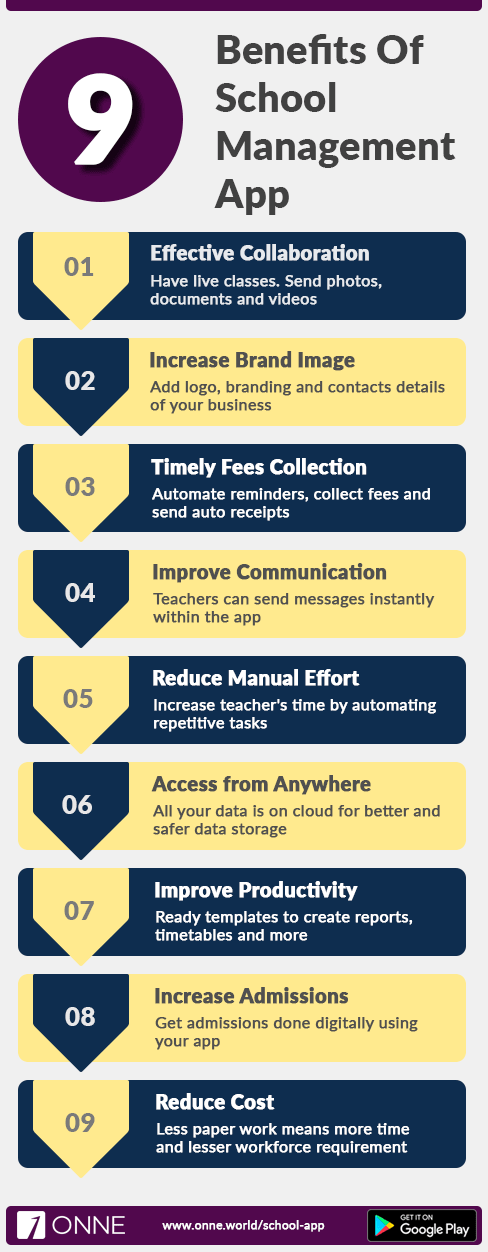 9

Benefits Of School Management App

01
Effective Collaboration
Have live classes. Send photos, documents and videos

02
Increase Brand Image
Add logo, branding and contacts details of your business

03
Timely Fees Collection
Automate reminders, collect fees and send auto receipts

04
Improve Communication
Teachers can send messages instantly within the app

05
Reduce Manual Effort
Increase teacher's time by automating repetitive tasks

06
Access from Anywhere
All your data is on cloud for better and safer data storage

07
Improve Productivity
Ready templates to create reports, timetables and more

08
Increase Admissions
Get admissions done digitally using your app

09
Reduce Cost
Less paper work means more time and lesser workforce requirement

ONNE
www.onne.world/school-app
GET IT ON Google Play