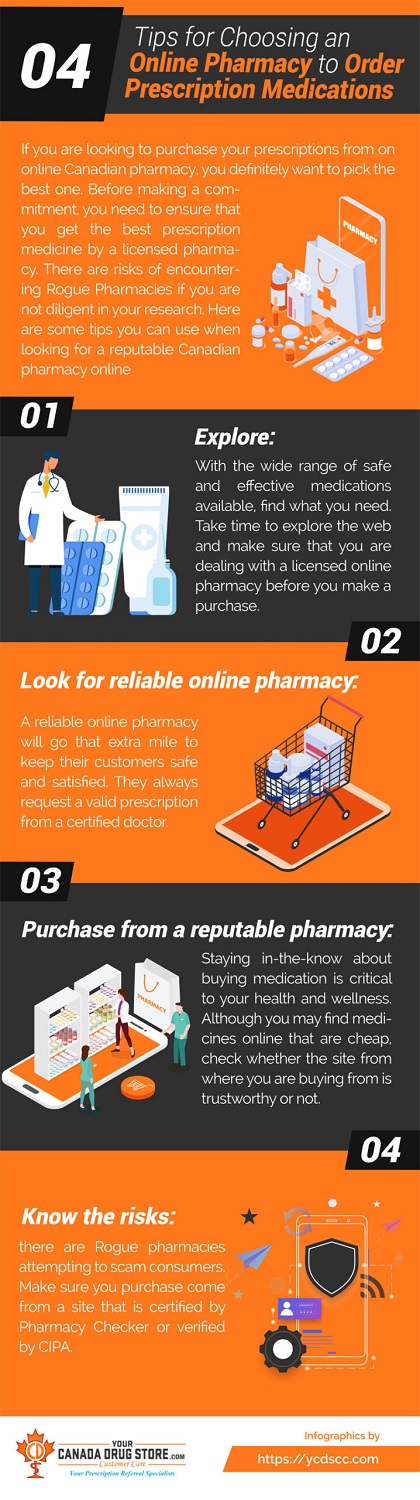 04 Tips for Choosing an Online Pharmacy to Order Prescription Medications

If you are looking to purchase your prescriptions from on online Canadian pharmacy, you definitely want to pick the best one. Before making a commitment, you need to ensure that you get the best prescription medicine by a licensed pharmacy. There are risks of encountering Rogue Pharmacies if you are not diligent in your research. Here are some tips you can use when looking for a reputable Canadian pharmacy online

PHARMACY

01

Explore:

With the wide range of safe and effective medications available, find what you need. Take time to explore the web and make sure that you are dealing with a licensed online pharmacy before you make a purchase.

02

Look for reliable online pharmacy:

A reliable online pharmacy will go that extra mile to keep their customers safe and satisfied. They always request a valid prescription from a certified doctor.

03

Purchase from a reputable pharmacy:

PHARMACY

Staying in-the-know about buying medication is critical to your health and wellness. Although you may find medicines online that are cheap, check whether the site from where you are buying from is trustworthy or not.

04

Know the risks:

there are Rogue pharmacies attempting to scam consumers. Make sure you purchase come from a site that is certified by Pharmacy Checker or verified by CIPA.

YOUR CANADA DRUG STORE.com Customer Care Your Prescription Referral Specialists

Infographics by

https://ycdscc.com