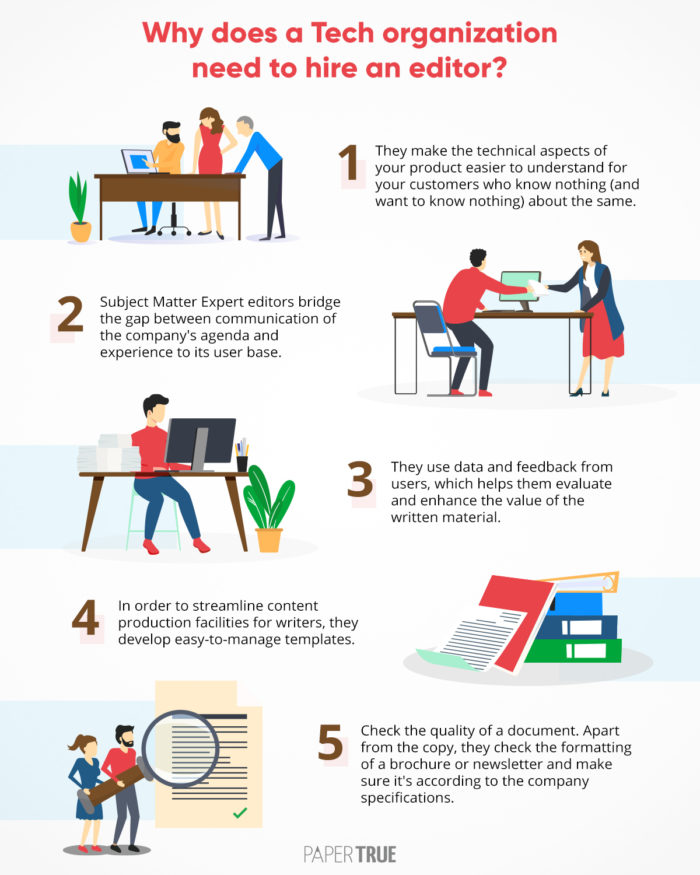 Why does a Tech organization need to hire an editor?

1 They make the technical aspects of your product easier to understand for your customers who know nothing (and want to know nothing) about the same.

2 Subject Matter Expert editors bridge the gap between communication of the company's agenda and experience to its user base.

3 They use data and feedback from users, which helps them evaluate and enhance the value of the written material.

4 In order to streamline content production facilities for writers, they develop easy-to-manage templates.

5 Check the quality of a document. Apart from the copy, they check the formatting of a brochure or newsletter and make sure it's according to the company specifications.

PAPERTRUE