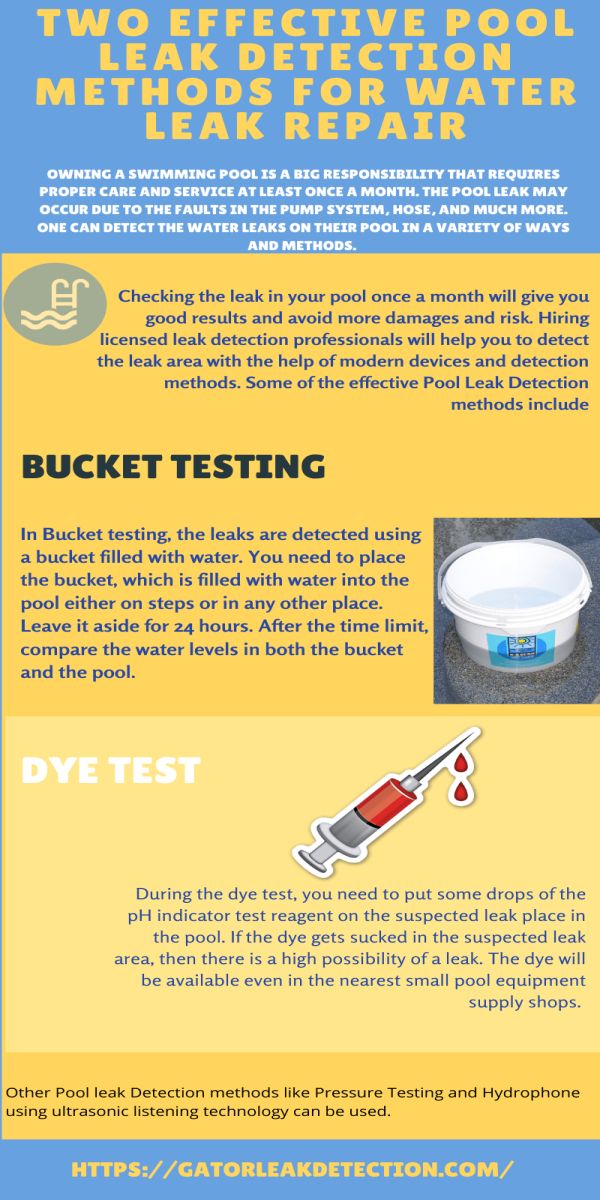 TWO EFFECTIVE POOL LEAK DETECTION METHODS FOR WATER LEAK REPAIR

OWNING A SWIMMING POOL IS A BIG RESPONSIBILITY THAT REQUIRES PROPER CARE AND SERVICE AT LEAST ONCE A MONTH. THE POOL LEAK MAY OCCUR DUE TO THE FAULTS IN THE PUMP SYSTEM, HOSE, AND MUCH MORE. ONE CAN DETECT THE WATER LEAKS ON THEIR POOL IN A VARIETY OF WAYS AND METHODS.

Checking the leak in your pool once a month will give you good results and avoid more damages and risk. Hiring licensed leak detection professionals will help you to detect the leak area with the help of modern devices and detection methods. Some of the effective Pool Leak Detection methods include

BUCKET TESTING

In Bucket testing, the leaks are detected using a bucket filled with water. You need to place the bucket, which is filled with water into the pool either on steps or in any other place. Leave it aside for 24 hours. After the time limit, compare the water levels in both the bucket and the pool.

DYE TEST

During the dye test, you need to put some drops of the pH indicator test reagent on the suspected leak place in the pool. If the dye gets sucked in the suspected leak area, then there is a high possibility of a leak. The dye will be available even in the nearest small pool equipment supply shops.

Other Pool leak Detection methods like Pressure Testing and Hydrophone using ultrasonic listening technology can be used.

HTTPS://GATORLEAKDETECTION.COM/