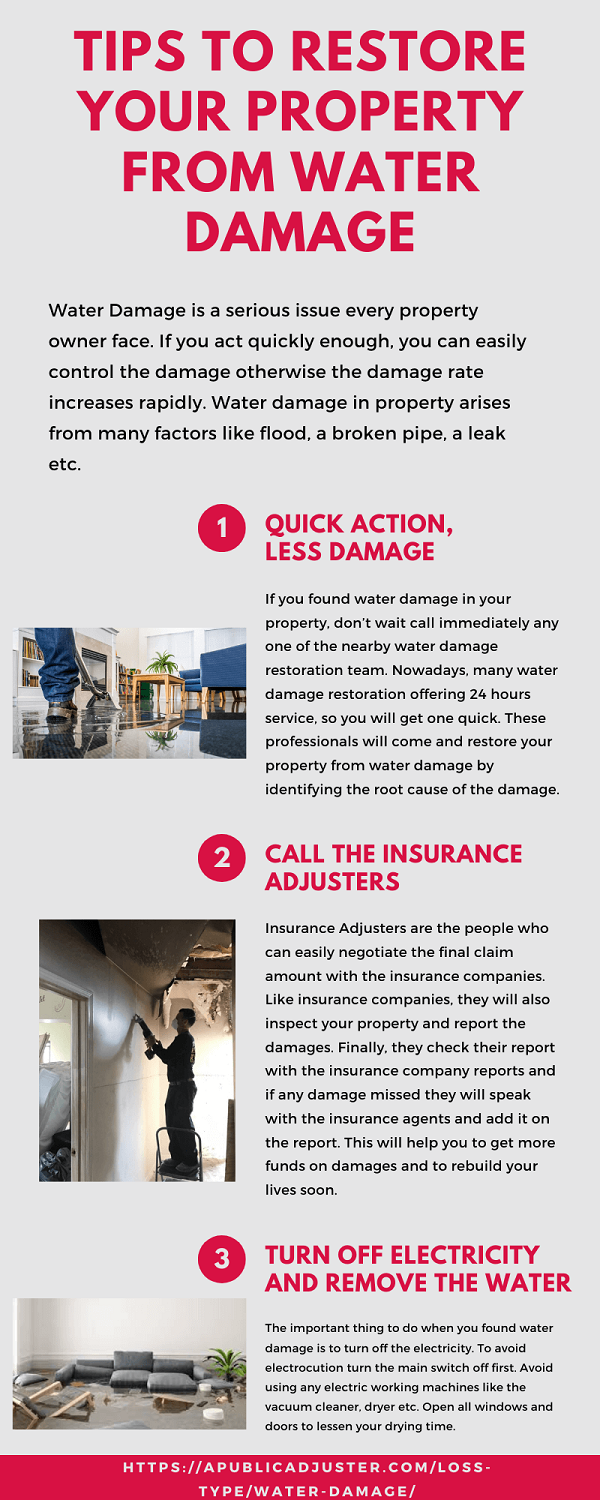 TIPS TO RESTORE YOUR PROPERTY FROM WATER DAMAGE

Water Damage is a serious issue every property owner face. If you act quickly enough, you can easily control the damage otherwise the damage rate increases rapidly. Water damage in property arises from many factors like flood, a broken pipe, a leak etc.

1

QUICK ACTION, LESS DAMAGE

If you found water damage in your property, don't wait call immediately any one of the nearby water damage restoration team. Nowadays, many water damage restoration offering 24 hours service, so you will get one quick. These professionals will come and restore your property from water damage by identifying the root cause of the damage.

2

CALL THE INSURANCE ADJUSTERS

Insurance Adjusters are the people who can easily negotiate the final claim amount with the insurance companies. Like insurance companies, they will also inspect your property and report the damages. Finally, they check their report with the insurance company reports and if any damage missed they will speak with the insurance agents and add it on the report. This will help you to get more funds on damages and to rebuild your lives soon.

3

TURN OFF ELECTRICITY AND REMOVE THE WATER

The important thing to do when you found water damage is to turn off the electricity. To avoid electrocution turn the main switch off first. Avoid using any electric working machines like the vacuum cleaner, dryer etc. Open all windows and doors to lessen your drying time.

HTTPS://APUBLICADJUSTER.COM/LOSS-TYPE/WATER-DAMAGE/