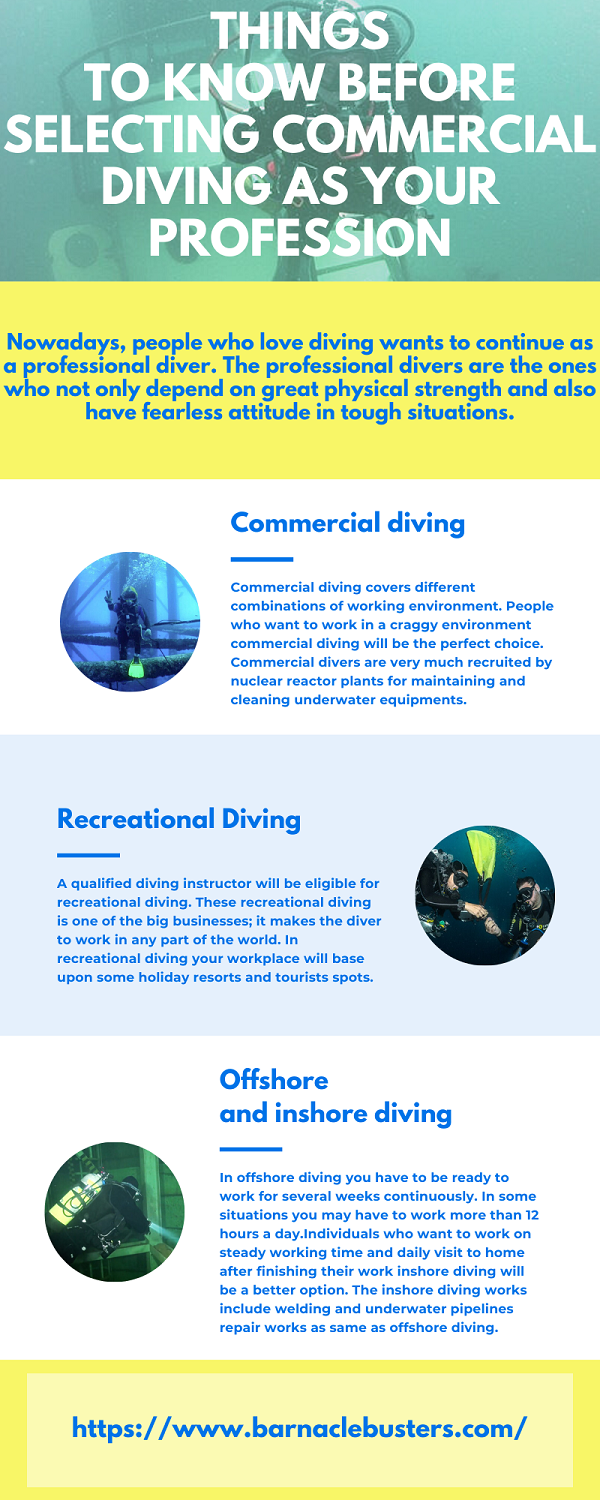 THINGS TO KNOW BEFORE SELECTING COMMERCIAL DIVING AS YOUR PROFESSION

Nowadays, people who love diving wants to continue as a professional diver. The professional divers are the ones who not only depend on great physical strength and also have fearless attitude in tough situations.

Commercial diving

Commercial diving covers different combinations of working environment. People who want to work in a craggy environment commercial diving will be the perfect choice. Commercial divers are very much recruited by nuclear reactor plants for maintaining and cleaning underwater equipments.

Recreational Diving

A qualified diving instructor will be eligible for recreational diving. These recreational diving is one of the big businesses; it makes the diver to work in any part of the world. In recreational diving your workplace will base upon some holiday resorts and tourists spots.

Offshore and inshore diving

In offshore diving you have to be ready to work for several weeks continuously. In some situations you may have to work more than 12 hours a day.Individuals who want to work on steady working time and daily visit to home after finishing their work inshore diving will be a better option. The inshore diving works include welding and underwater pipelines repair works as same as offshore diving.

https://www.barnaclebusters.com/