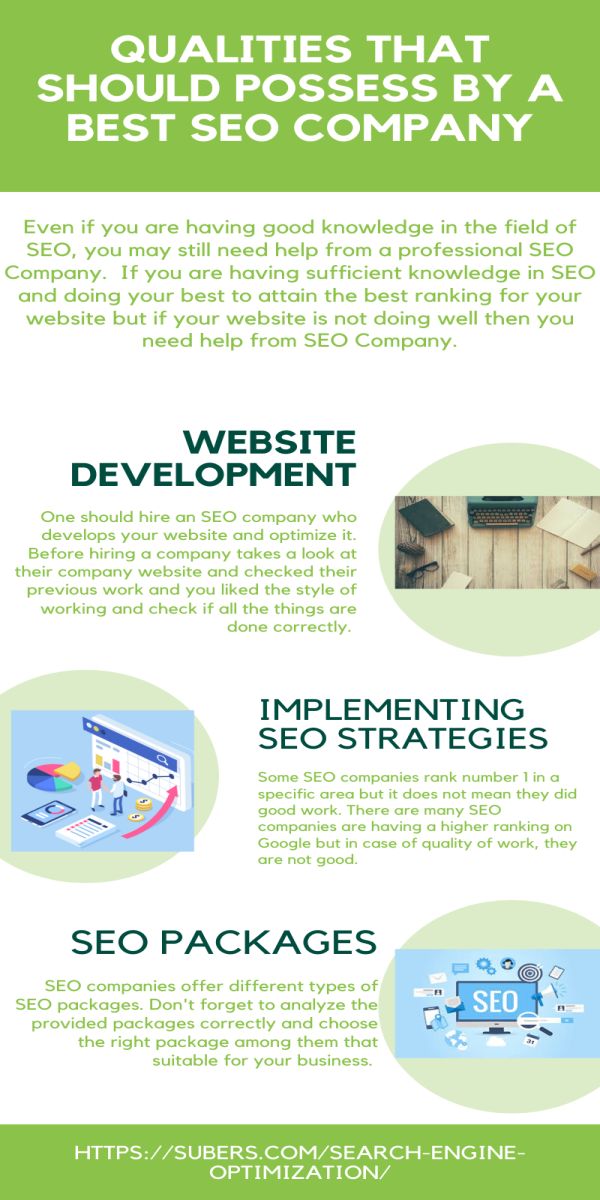 QUALITIES THAT SHOULD POSSESS BY A BEST SEO COMPANY

Even if you are having good knowledge in the field of SEO, you may still need help from a professional SEO Company. If you are having sufficient knowledge in SEO and doing your best to attain the best ranking for your website but if your website is not doing well then you need help from SEO Company.

WEBSITE DEVELOPMENT

One should hire an SEO company who develops your website and optimize it. Before hiring a company takes a look at their company website and checked their previous work and you liked the style of working and check if all the things are done correctly.

IMPLEMENTING SEO STRATEGIES

Some SEO companies rank number 1 in a specific area but it does not mean they did good work. There are many SEO companies are having a higher ranking on Google but in case of quality of work, they are not good.

SEO PACKAGES

SEO companies offer different types of SEO packages. Don't forget to analyze the provided packages correctly and choose the right package among them that suitable for your business.

SEO

HTTPS://SUBERS.COM/SEARCH-ENGINE-OPTIMIZATION/