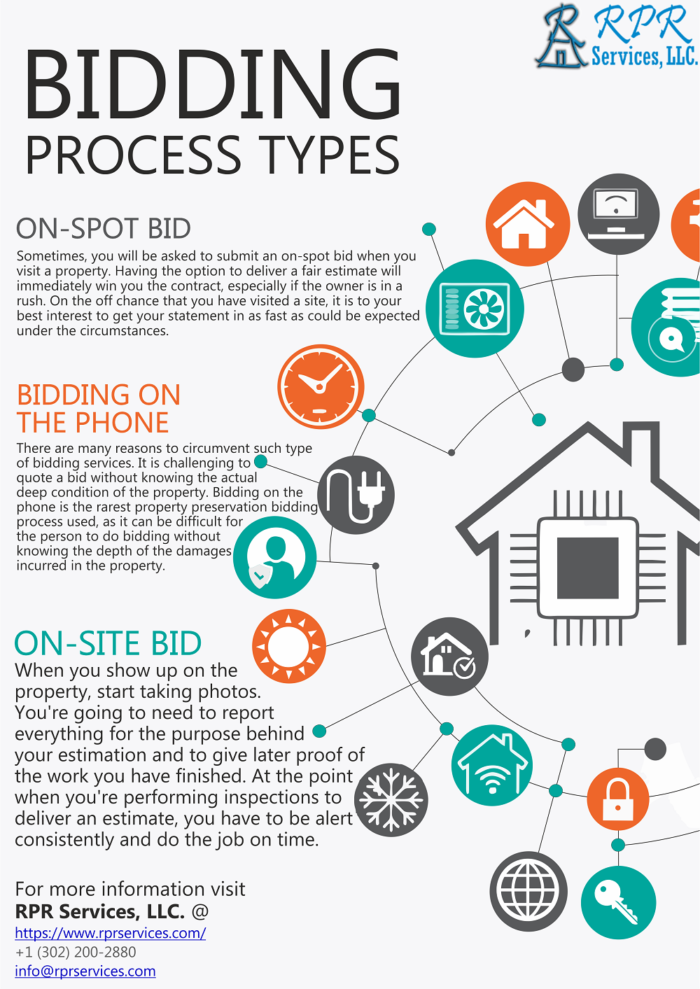 RPR Services, LLC.

BIDDING PROCESS TYPES

ON-SPOT BID
Sometimes, you will be asked to submit an on-spot bid when you visit a property. Having the option to deliver a fair estimate will immediately win you the contract, especially if the owner is in a rush. On the off chance that you have visited a site, it is to your best interest to get your statement in as fast as could be expected under the circumstances.

BIDDING ON THE PHONE
There are many reasons to circumvent such type of bidding services. It is challenging to quote a bid without knowing the actual deep condition of the property. Bidding on the phone is the rarest property preservation bidding process used, as it can be difficult for the person to do bidding without knowing the depth of the damages incurred in the property.

ON-SITE BID
When you show up on the property, start taking photos. You're going to need to report everything for the purpose behind your estimation and to give later proof of the work you have finished. At the point when you're performing inspections to deliver an estimate, you have to be alert consistently and do the job on time.

For more information visit
RPR Services, LLC. @
https://www.rprservices.com/
+1 (302) 200-2880
info@rprservices.com