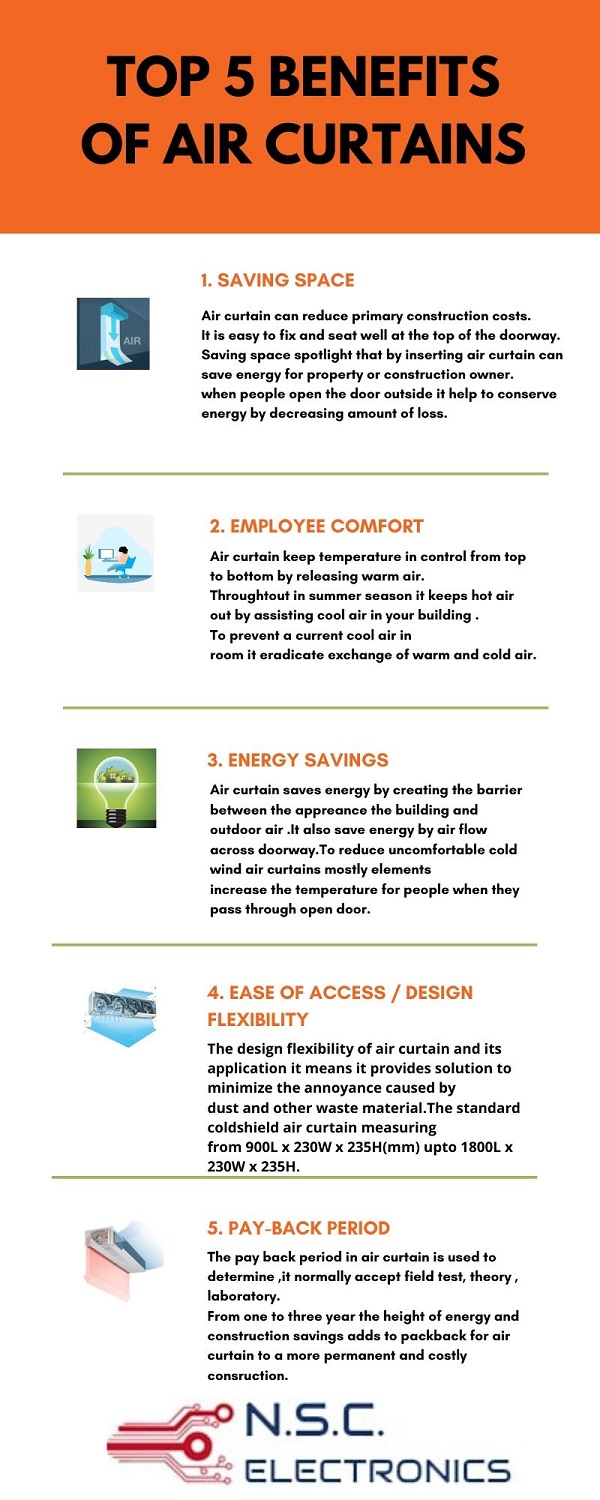 TOP 5 BENEFITS OF AIR CURTAINS

AIR

1. SAVING SPACE

Air curtain can reduce primary construction costs. It is easy to fix and seat well at the top of the doorway. Saving space spotlight that by inserting air curtain can save energy for property or construction owner. when people open the door outside it help to conserve energy by decreasing amount of loss.

2. EMPLOYEE COMFORT

Air curtain keep temperature in control from top to bottom by releasing warm air. Throughtout in summer season it keeps hot air out by assisting cool air in your building . To prevent a current cool air in room it eradicate exchange of warm and cold air.

3. ENERGY SAVINGS

Air curtain saves energy by creating the barrier between the appreance the building and outdoor air .It also save energy by air flow across doorway.To reduce uncomfortable cold wind air curtains mostly elements increase the temperature for people when they pass through open door.

4. EASE OF ACCESS / DESIGN FLEXIBILITY

The design flexibility of air curtain and its application it means it provides solution to minimize the annoyance caused by dust and other waste material.The standard coldshield air curtain measuring from 900L x 230W x 235H(mm) upto 1800L x 230W x 235H.

5. PAY-BACK PERIOD

The pay back period in air curtain is used to determine ,it normally accept field test, theory , laboratory. From one to three year the height of energy and construction savings adds to packback for air curtain to a more permanent and costly consruction.

N.S.C. ELECTRONICS