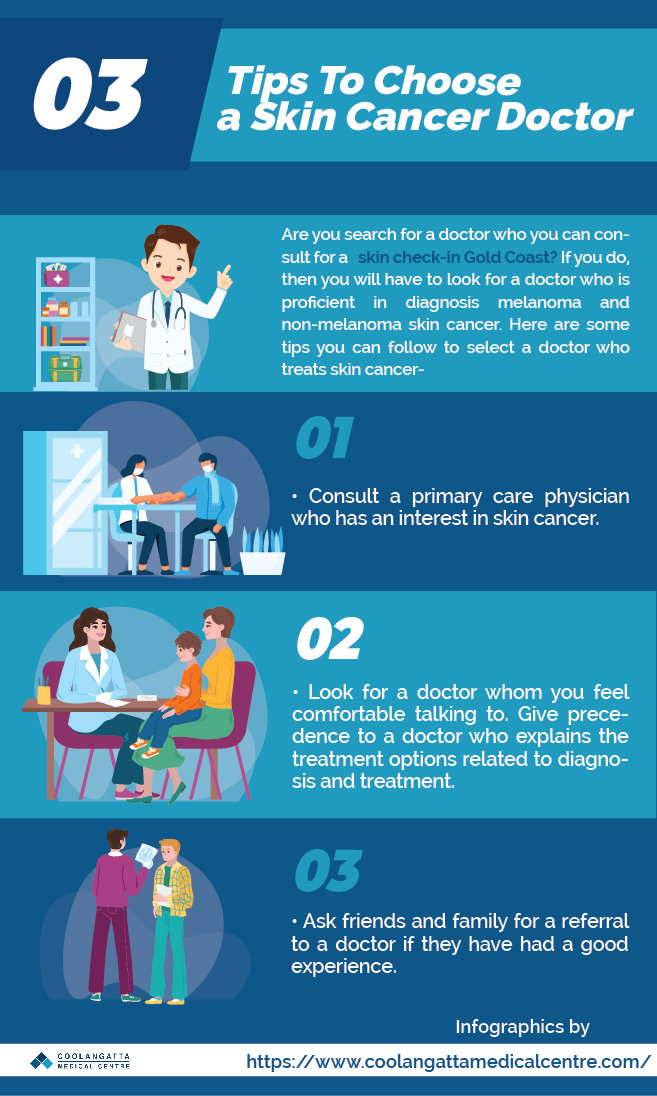 03

Tips To Choose a Skin Cancer Doctor

Are you search for a doctor who you can consult for a skin check-in Gold Coast? If you do, then you will have to look for a doctor who is proficient in diagnosis melanoma and non-melanoma skin cancer. Here are some tips you can follow to select a doctor who treats skin cancer-

01

• Consult a primary care physician who has an interest in skin cancer.

02

• Look for a doctor whom you feel comfortable talking to. Give precedence to a doctor who explains the treatment options related to diagnosis and treatment.

03

• Ask friends and family for a referral to a doctor if they have had a good experience.

Infographics by

COOLANGATTA MEDICAL CENTRE

https://www.coolangattamedicalcentre.com/