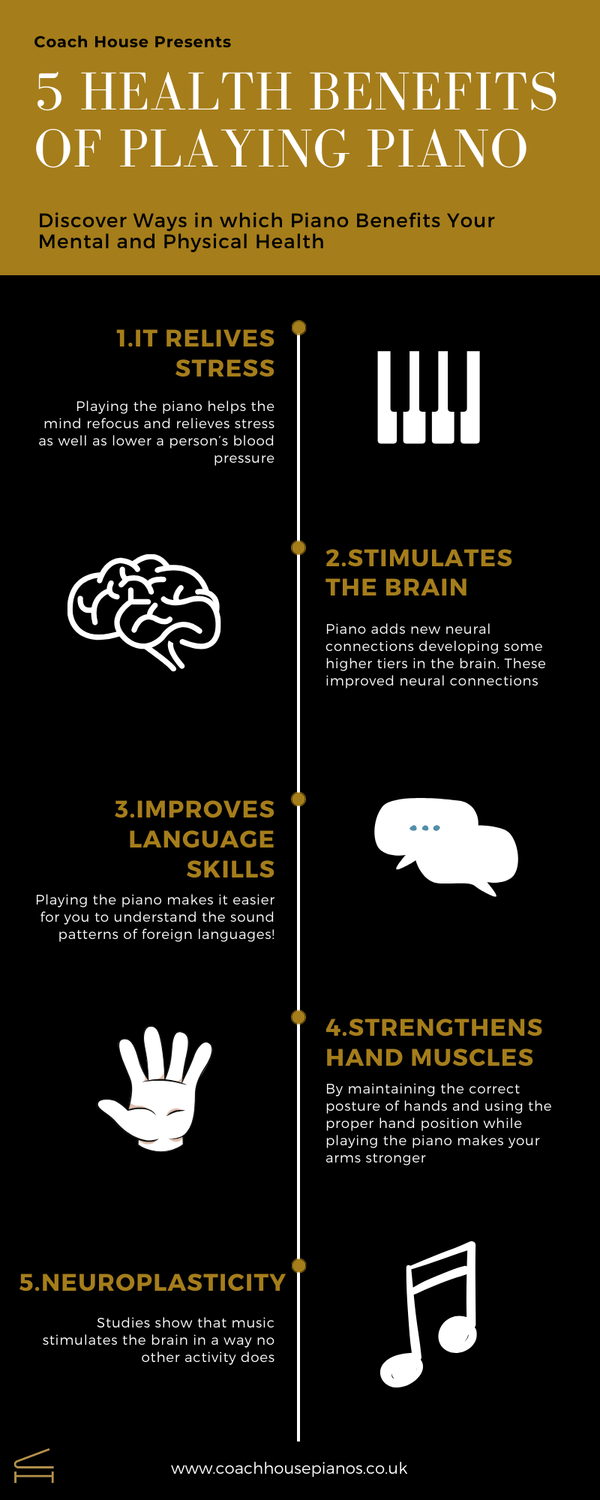 Coach House Presents

5 HEALTH BENEFITS OF PLAYING PIANO

Discover Ways in which Piano Benefits Your Mental and Physical Health

1.IT RELIVES STRESS

Playing the piano helps the mind refocus and relieves stress as well as lower a person's blood pressure

2.STIMULATES THE BRAIN

Piano adds new neural connections developing some higher tiers in the brain. These improved neural connections

3.IMPROVES LANGUAGE SKILLS

Playing the piano makes it easier for you to understand the sound patterns of foreign languages!

4.STRENGTHENS HAND MUSCLES

By maintaining the correct posture of hands and using the proper hand position while playing the piano makes your arms stronger

5.NEUROPLASTICITY

Studies show that music stimulates the brain in a way no other activity does

www.coachhousepianos.co.uk