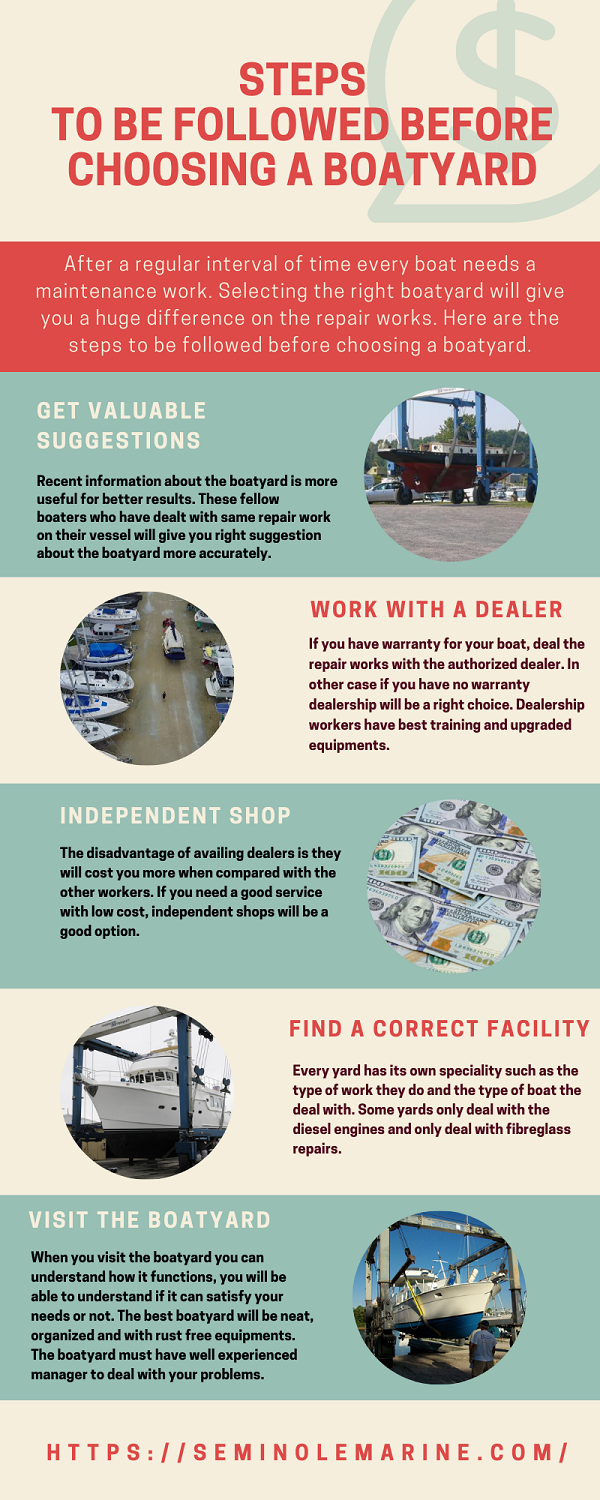 STEPS
TO BE FOLLOWED BEFORE CHOOSING A BOATYARD

After a regular interval of time every boat needs a maintenance work. Selecting the right boatyard will give you a huge difference on the repair works. Here are the steps to be followed before choosing a boatyard.

GET VALUABLE SUGGESTIONS

Recent information about the boatyard is more useful for better results. These fellow boaters who have dealt with same repair work on their vessel will give you right suggestion about the boatyard more accurately.

WORK WITH A DEALER

If you have warranty for your boat, deal the repair works with the authorized dealer. In other case if you have no warranty dealership will be a right choice. Dealership workers have best training and upgraded equipments.

INDEPENDENT SHOP

The disadvantage of availing dealers is they will cost you more when compared with the other workers. If you need a good service with low cost, independent shops will be a good option.

FIND A CORRECT FACILITY

Every yard has its own speciality such as the type of work they do and the type of boat the deal with. Some yards only deal with the diesel engines and only deal with fibreglass repairs.

VISIT THE BOATYARD

When you visit the boatyard you can understand how it functions, you will be able to understand if it can satisfy your needs or not. The best boatyard will be neat, organized and with rust free equipments. The boatyard must have well experienced manager to deal with your problems.

HTTPS://SEMINOLEMARINE.COM/