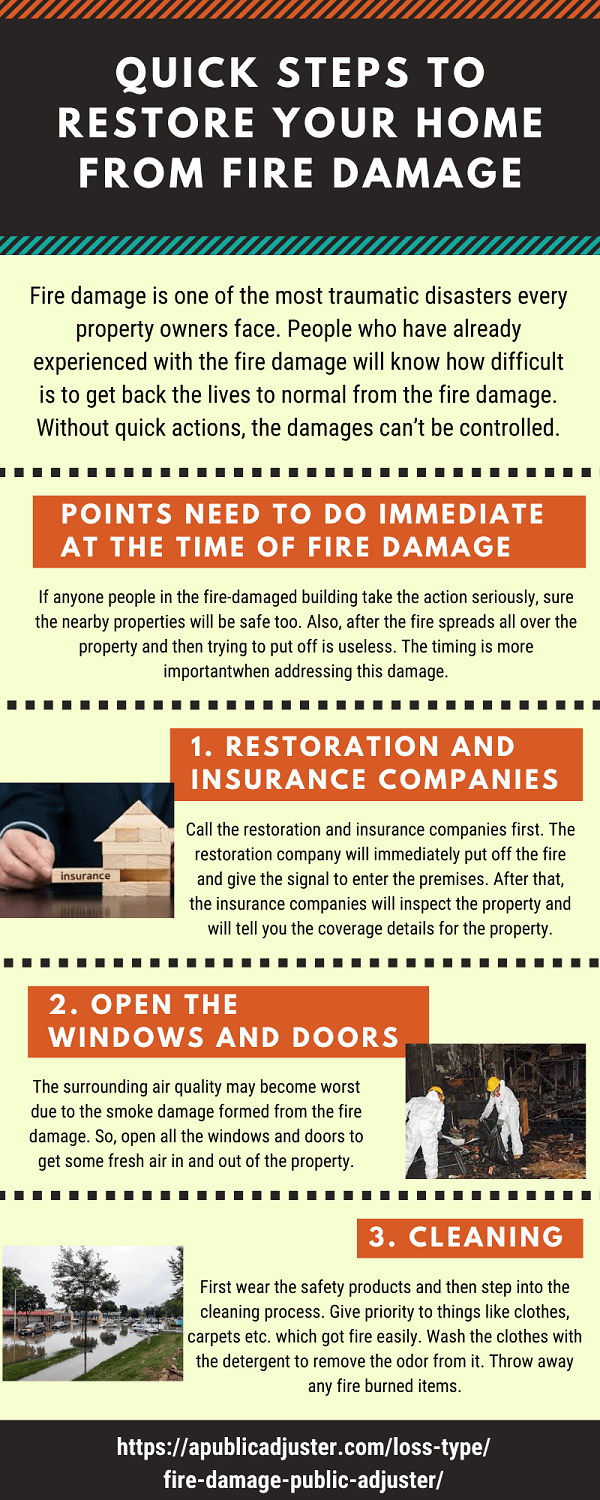 QUICK STEPS TO RESTORE YOUR HOME FROM FIRE DAMAGE

Fire damage is one of the most traumatic disasters every property owners face. People who have already experienced with the fire damage will know how difficult is to get back the lives to normal from the fire damage. Without quick actions, the damages can't be controlled.

POINTS NEED TO DO IMMEDIATE AT THE TIME OF FIRE DAMAGE

If anyone people in the fire-damaged building take the action seriously, sure the nearby properties will be safe too. Also, after the fire spreads all over the property and then trying to put off is useless. The timing is more importantwhen addressing this damage.

1. RESTORATION AND INSURANCE COMPANIES

insurance

Call the restoration and insurance companies first. The restoration company will immediately put off the fire and give the signal to enter the premises. After that, the insurance companies will inspect the property and will tell you the coverage details for the property.

2. OPEN THE WINDOWS AND DOORS

The surrounding air quality may become worst due to the smoke damage formed from the fire damage. So, open all the windows and doors to get some fresh air in and out of the property.

3. CLEANING

First wear the safety products and then step into the cleaning process. Give priority to things like clothes, carpets etc. which got fire easily. Wash the clothes with the detergent to remove the odor from it. Throw away any fire burned items.

https://apublicadjuster.com/loss-type/fire-damage-public-adjuster/