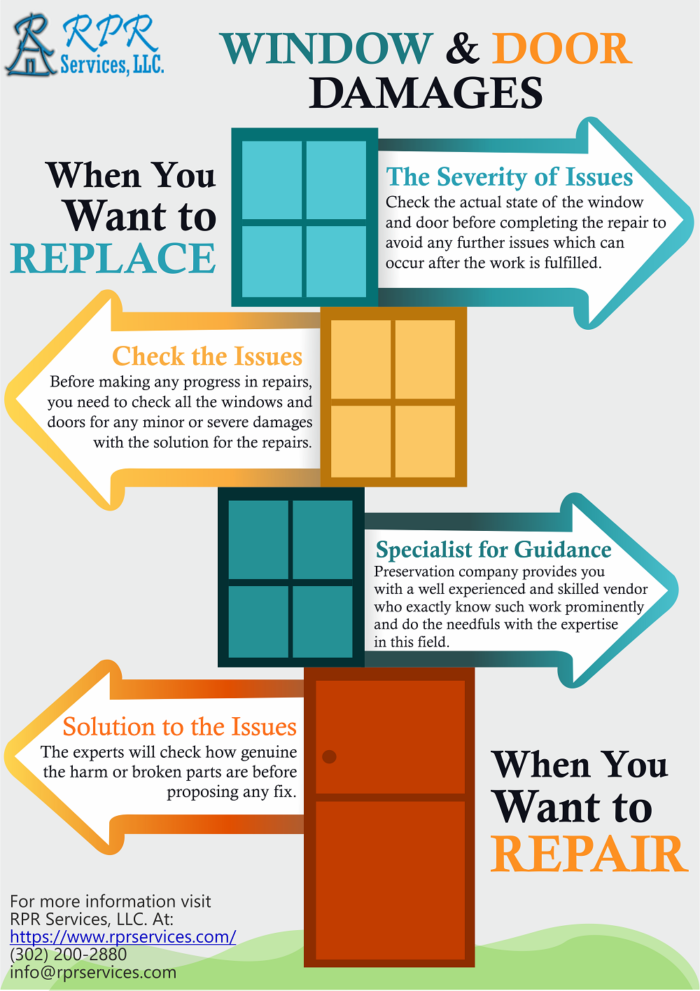 RPR Services, LLC.

WINDOW & DOOR DAMAGES

When You Want to REPLACE

The Severity of Issues
Check the actual state of the window and door before completing the repair to avoid any further issues which can occur after the work is fulfilled.

Check the Issues
Before making any progress in repairs, you need to check all the windows and doors for any minor or severe damages with the solution for the repairs.

Specialist for Guidance
Preservation company provides you with a well experienced and skilled vendor who exactly know such work prominently and do the needfuls with the expertise in this field.

Solution to the Issues
The experts will check how genuine the harm or broken parts are before proposing any fix.

When You Want to REPAIR

For more information visit RPR Services, LLC. At:
https://www.rprservices.com/
(302) 200-2880
info@rprservices.com