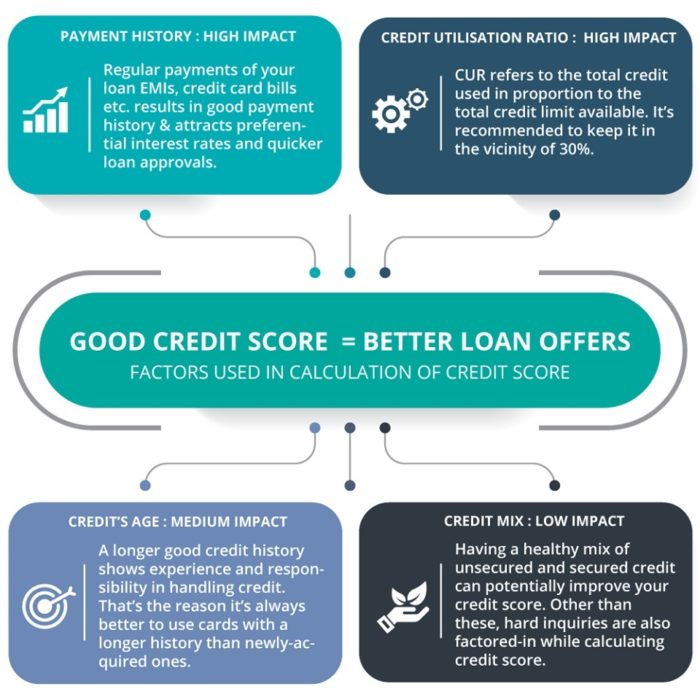 PAYMENT HISTORY : HIGH IMPACT

Regular payments of your loan EMIs, credit card bills etc. results in good payment history & attracts preferential interest rates and quicker loan approvals.

CREDIT UTILISATION RATIO : HIGH IMPACT

CUR refers to the total credit used in proportion to the total credit limit available. It's recommended to keep it in the vicinity of 30%.

GOOD CREDIT SCORE = BETTER LOAN OFFERS

FACTORS USED IN CALCULATION OF CREDIT SCORE

CREDIT'S AGE : MEDIUM IMPACT

A longer good credit history shows experience and responsibility in handling credit. That's the reason it's always better to use cards with a longer history than newly-acquired ones.

CREDIT MIX : LOW IMPACT

Having a healthy mix of unsecured and secured credit can potentially improve your credit score. Other than these, hard inquiries are also factored-in while calculating credit score.