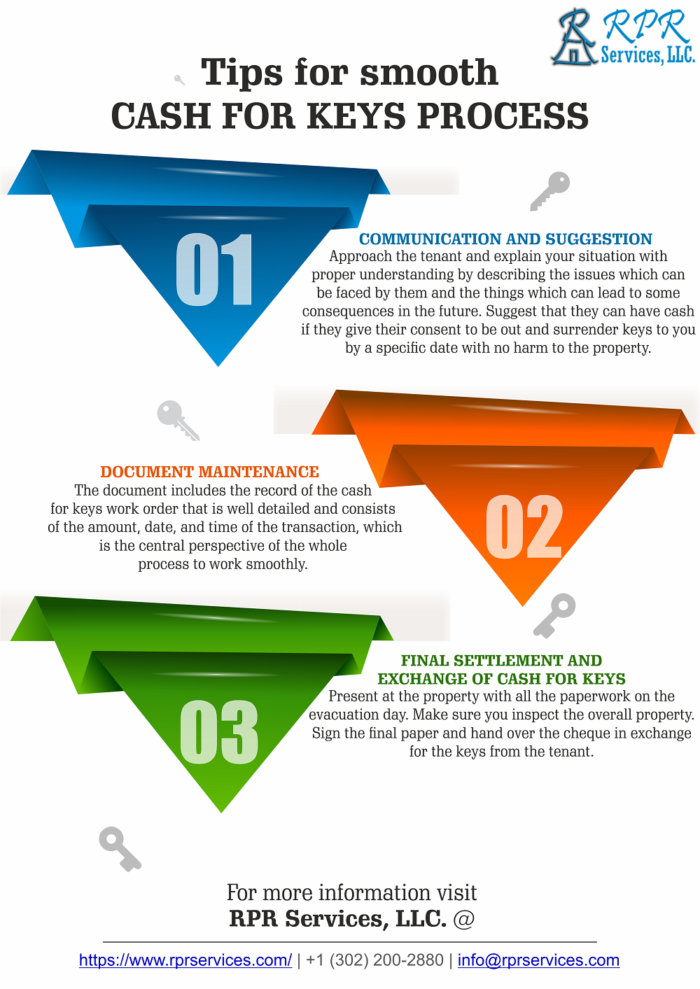 RPR Services, LLC.

Tips for smooth
CASH FOR KEYS PROCESS

01

COMMUNICATION AND SUGGESTION
Approach the tenant and explain your situation with proper understanding by describing the issues which can be faced by them and the things which can lead to some consequences in the future. Suggest that they can have cash if they give their consent to be out and surrender keys to you by a specific date with no harm to the property.

DOCUMENT MAINTENANCE
The document includes the record of the cash for keys work order that is well detailed and consists of the amount, date, and time of the transaction, which is the central perspective of the whole process to work smoothly.

02

03

FINAL SETTLEMENT AND EXCHANGE OF CASH FOR KEYS
Present at the property with all the paperwork on the evacuation day. Make sure you inspect the overall property. Sign the final paper and hand over the cheque in exchange for the keys from the tenant.

For more information visit
RPR Services, LLC. @

https://www.rprservices.com/ | +1 (302) 200-2880 | info@rprservices.com