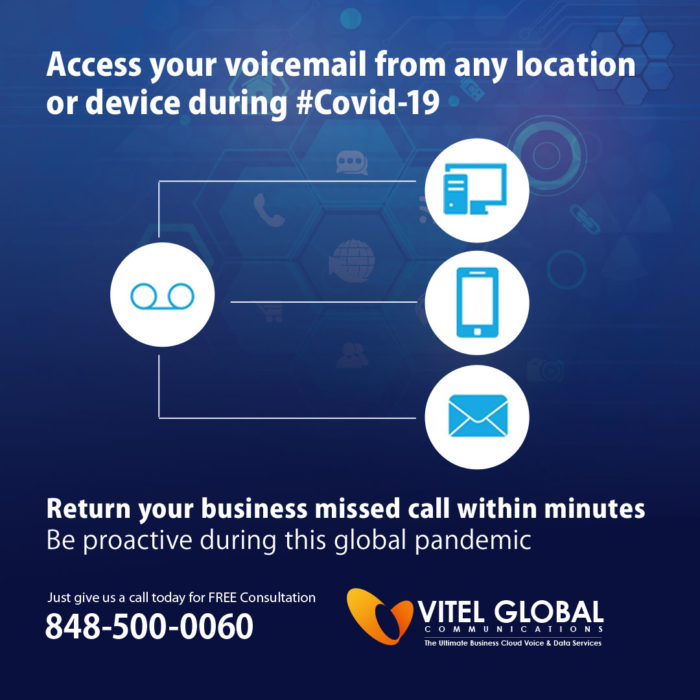 Access your voicemail from any location or device during #Covid-19

Return your business missed call within minutes
Be proactive during this global pandemic

Just give us a call today for FREE Consultation
848-500-0060

VITEL GLOBAL
COMMUNICATIONS
The Ultimate Business Cloud Voice & Data Services