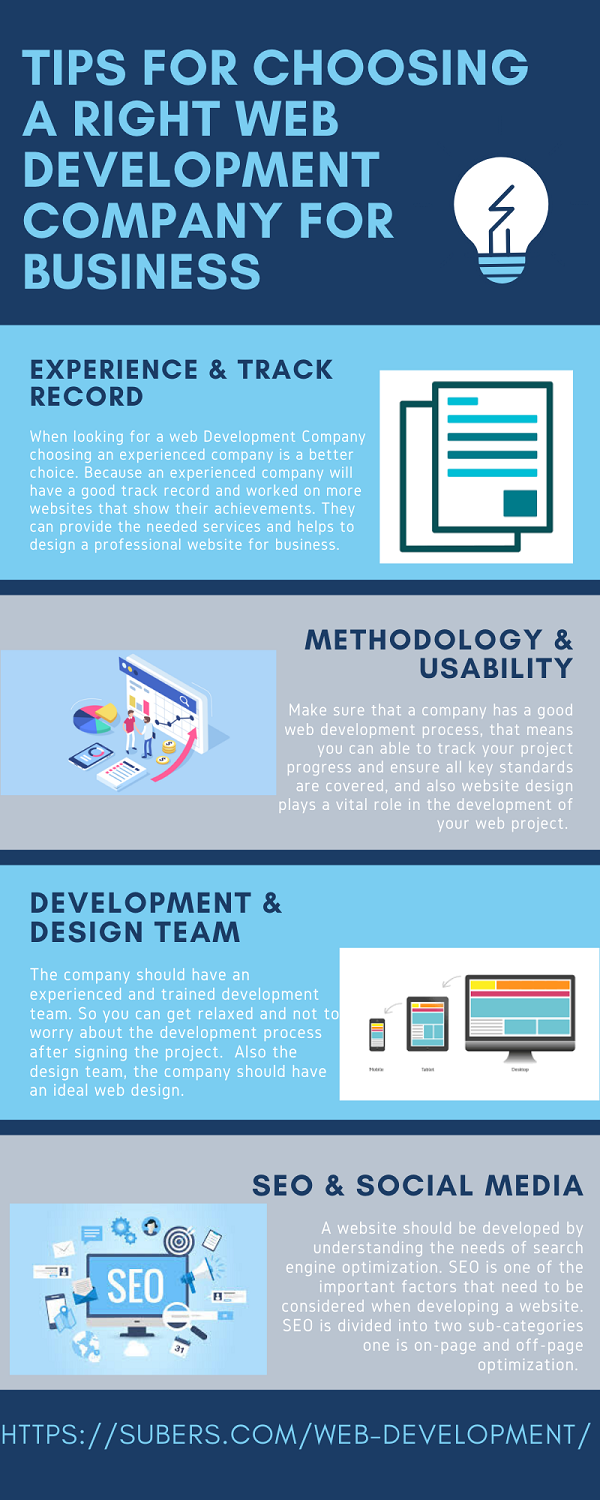 TIPS FOR CHOOSING A RIGHT WEB DEVELOPMENT COMPANY FOR BUSINESS

EXPERIENCE & TRACK RECORD

When looking for a web Development Company choosing an experienced company is a better choice. Because an experienced company will have a good track record and worked on more websites that show their achievements. They can provide the needed services and helps to design a professional website for business.

METHODOLOGY & USABILITY

Make sure that a company has a good web development process, that means you can able to track your project progress and ensure all key standards are covered, and also website design plays a vital role in the development of your web project.

DEVELOPMENT & DESIGN TEAM

The company should have an experienced and trained development team. So you can get relaxed and not to worry about the development process after signing the project. Also the design team, the company should have an ideal web design.

Mobile

Tablet

Desktop

SEO & SOCIAL MEDIA

SEO

A website should be developed by understanding the needs of search engine optimization. SEO is one of the important factors that need to be considered when developing a website. SEO is divided into two sub-categories one is on-page and off-page optimization.

HTTPS://SUBERS.COM/WEB-DEVELOPMENT/