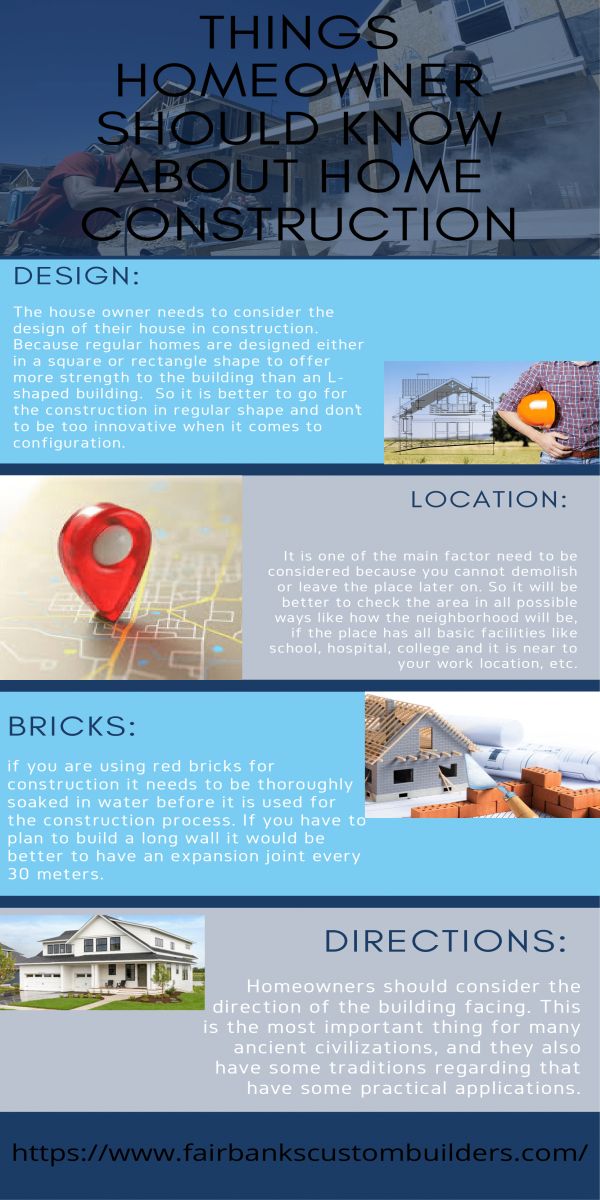 THINGS HOMEOWNER SHOULD KNOW ABOUT HOME CONSTRUCTION

DESIGN:

The house owner needs to consider the design of their house in construction. Because regular homes are designed either in a square or rectangle shape to offer more strength to the building than an L-shaped building. So it is better to go for the construction in regular shape and don't to be too innovative when it comes to configuration.

LOCATION:

It is one of the main factor need to be considered because you cannot demolish or leave the place later on. So it will be better to check the area in all possible ways like how the neighborhood will be, if the place has all basic facilities like school, hospital, college and it is near to your work location, etc.

BRICKS:

if you are using red bricks for construction it needs to be thoroughly soaked in water before it is used for the construction process. If you have to plan to build a long wall it would be better to have an expansion joint every 30 meters.

DIRECTIONS:

Homeowners should consider the direction of the building facing. This is the most important thing for many ancient civilizations, and they also have some traditions regarding that have some practical applications.

https://www.fairbankscustombuilders.com/