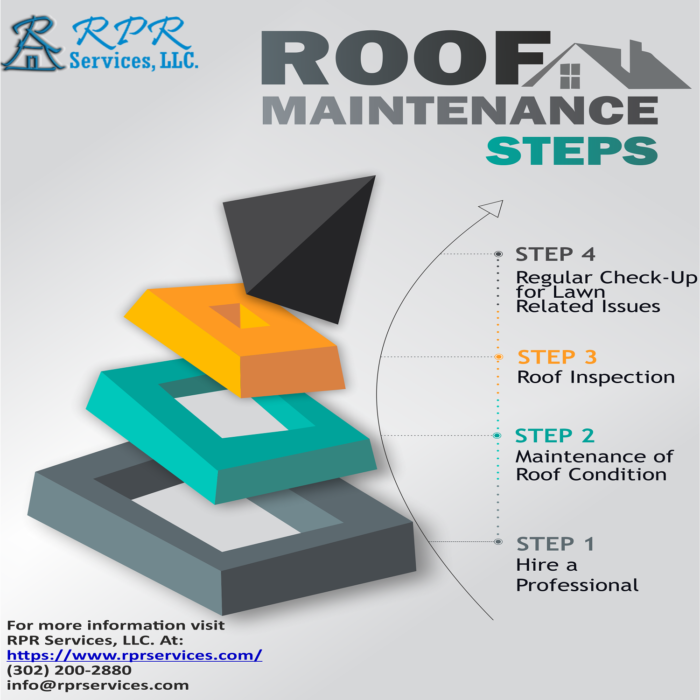 RPR Services, LLC.

ROOF MAINTENANCE STEPS

STEP 4
Regular Check-Up for Lawn Related Issues

STEP 3
Roof Inspection

STEP 2
Maintenance of Roof Condition

STEP 1
Hire a Professional

For more information visit RPR Services, LLC. At:
https://www.rprservices.com/
(302) 200-2880
info@rprservices.com