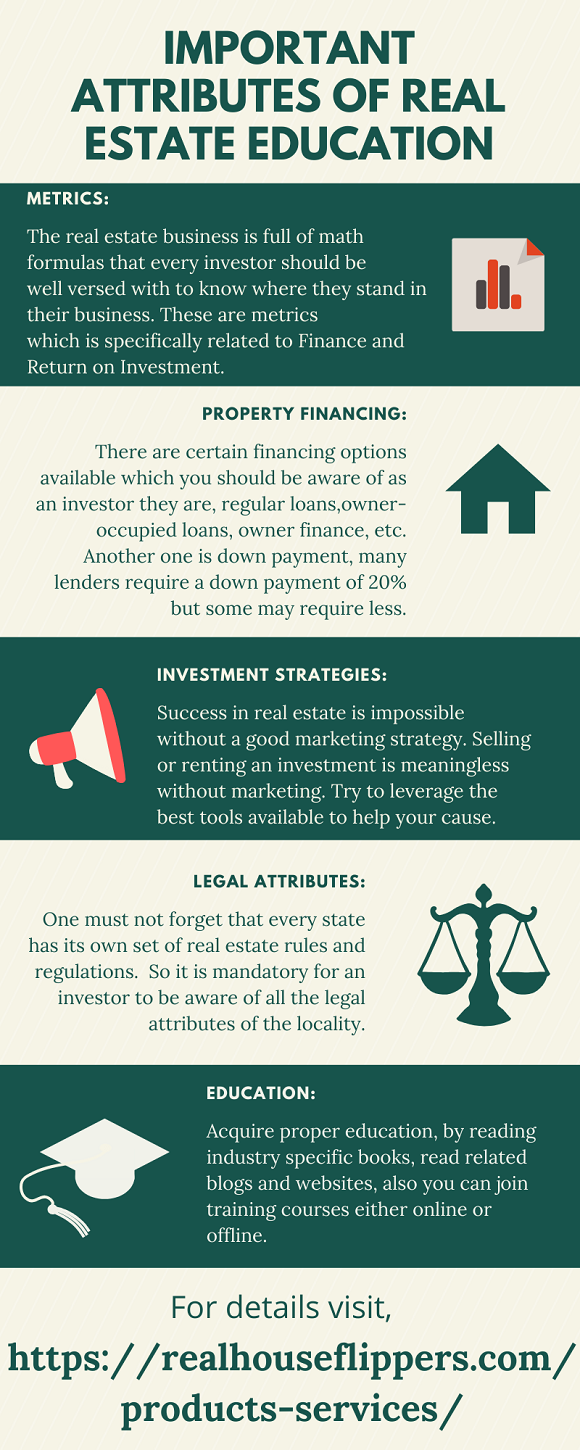 IMPORTANT ATTRIBUTES OF REAL ESTATE EDUCATION

METRICS:

The real estate business is full of math formulas that every investor should be well versed with to know where they stand in their business. These are metrics which is specifically related to Finance and Return on Investment.

PROPERTY FINANCING:

There are certain financing options available which you should be aware of as an investor they are, regular loans,owner-occupied loans, owner finance, etc. Another one is down payment, many lenders require a down payment of 20% but some may require less.

INVESTMENT STRATEGIES:

Success in real estate is impossible without a good marketing strategy. Selling or renting an investment is meaningless without marketing. Try to leverage the best tools available to help your cause.

LEGAL ATTRIBUTES:

One must not forget that every state has its own set of real estate rules and regulations. So it is mandatory for an investor to be aware of all the legal attributes of the locality.

EDUCATION:

Acquire proper education, by reading industry specific books, read related blogs and websites, also you can join training courses either online or offline.

For details visit,

https://realhouseflippers.com/products-services/