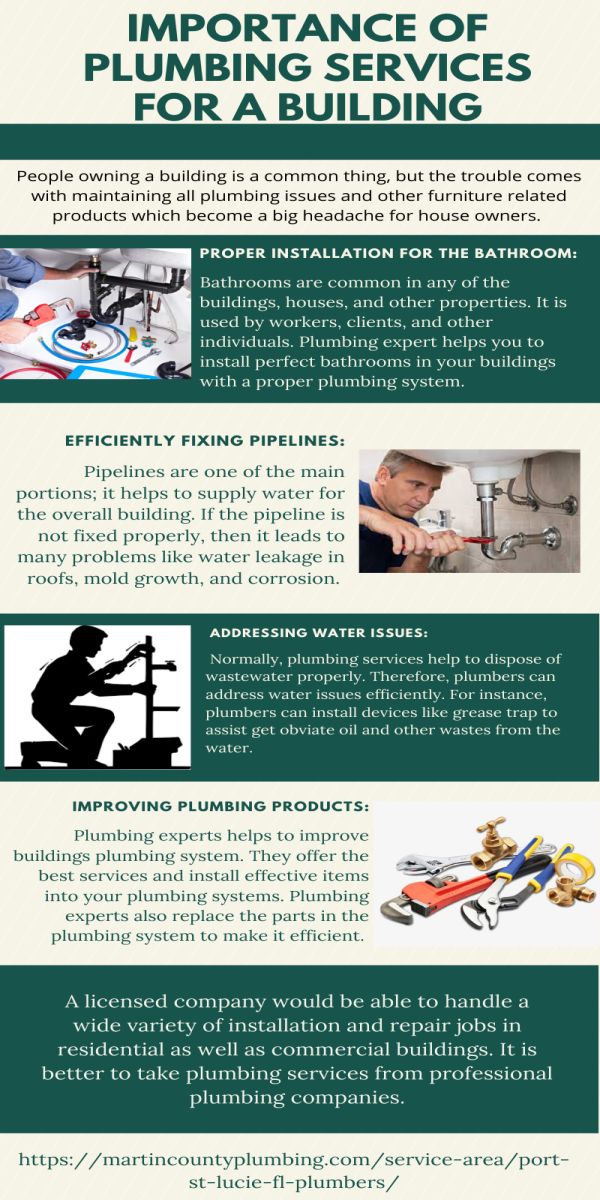 IMPORTANCE OF PLUMBING SERVICES FOR A BUILDING

People owning a building is a common thing, but the trouble comes with maintaining all plumbing issues and other furniture related products which become a big headache for house owners.

PROPER INSTALLATION FOR THE BATHROOM:

Bathrooms are common in any of the buildings, houses, and other properties. It is used by workers, clients, and other individuals. Plumbing expert helps you to install perfect bathrooms in your buildings with a proper plumbing system.

EFFICIENTLY FIXING PIPELINES:

Pipelines are one of the main portions; it helps to supply water for the overall building. If the pipeline is not fixed properly, then it leads to many problems like water leakage in roofs, mold growth, and corrosion.

ADDRESSING WATER ISSUES:

Normally, plumbing services help to dispose of wastewater properly. Therefore, plumbers can address water issues efficiently. For instance, plumbers can install devices like grease trap to assist get obviate oil and other wastes from the water.

IMPROVING PLUMBING PRODUCTS:

Plumbing experts helps to improve buildings plumbing system. They offer the best services and install effective items into your plumbing systems. Plumbing experts also replace the parts in the plumbing system to make it efficient.

A licensed company would be able to handle a wide variety of installation and repair jobs in residential as well as commercial buildings. It is better to take plumbing services from professional plumbing companies.

https://martincountyplumbing.com/service-area/port-st-lucie-fl-plumbers/