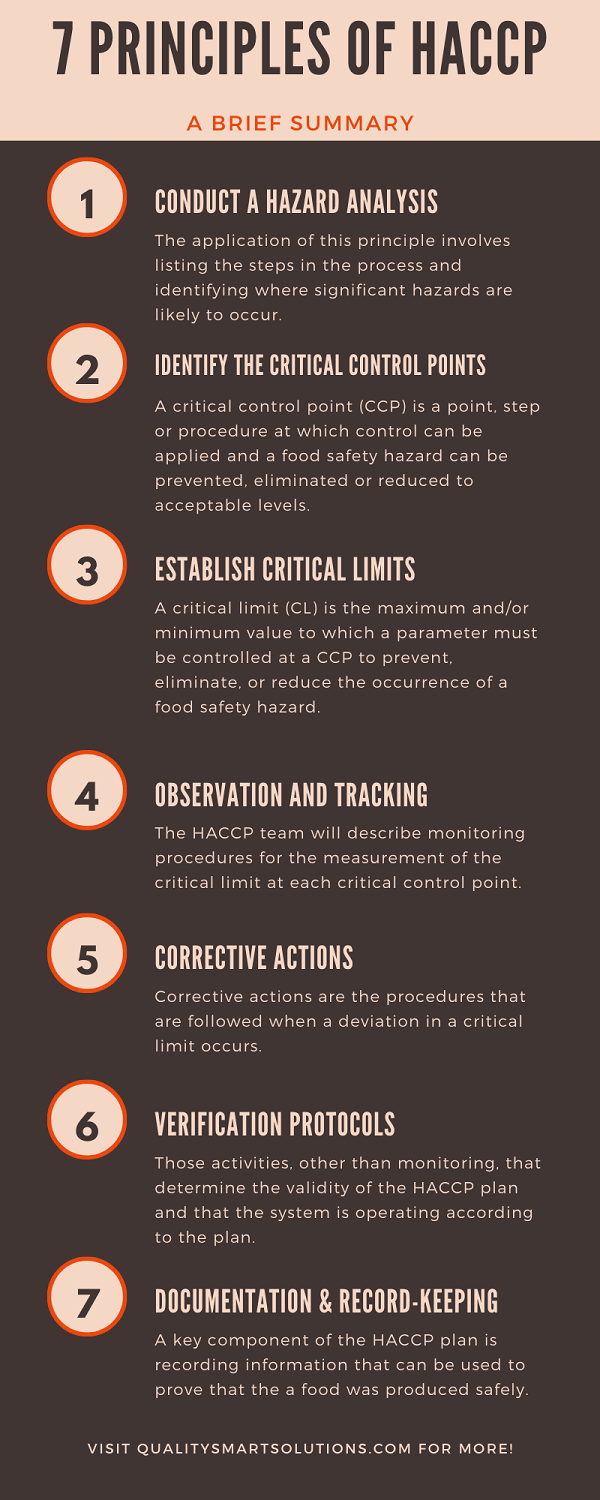 7 PRINCIPLES OF HACCP

A BRIEF SUMMARY

1

CONDUCT A HAZARD ANALYSIS

The application of this principle involves listing the steps in the process and identifying where significant hazards are likely to occur.

2

IDENTIFY THE CRITICAL CONTROL POINTS

A critical control point (CCP) is a point, step or procedure at which control can be applied and a food safety hazard can be prevented, eliminated or reduced to acceptable levels.

3

ESTABLISH CRITICAL LIMITS

A critical limit (CL) is the maximum and/or minimum value to which a parameter must be controlled at a CCP to prevent, eliminate, or reduce the occurrence of a food safety hazard.

4

OBSERVATION AND TRACKING

The HACCP team will describe monitoring procedures for the measurement of the critical limit at each critical control point.

5

CORRECTIVE ACTIONS

Corrective actions are the procedures that are followed when a deviation in a critical limit occurs.

6

VERIFICATION PROTOCOLS

Those activities, other than monitoring, that determine the validity of the HACCP plan and that the system is operating according to the plan.

7

DOCUMENTATION & RECORD-KEEPING

A key component of the HACCP plan is recording information that can be used to prove that the a food was produced safely.

VISIT QUALITYSMARTSOLUTIONS.COM FOR MORE!