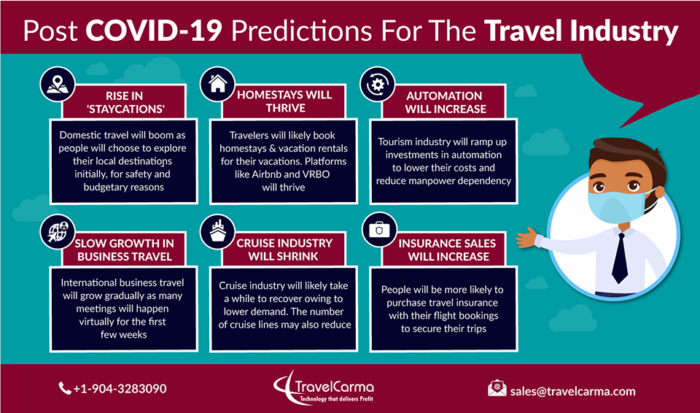 Post COVID-19 Predictions For The Travel Industry

RISE IN 'STAYCATIONS'

Domestic travel will boom as people will choose to explore their local destinations initially, for safety and budgetary reasons

HOMESTAYS WILL THRIVE

Travelers will likely book homestays & vacation rentals for their vacations. Platforms like Airbnb and VRBO will thrive

AUTOMATION WILL INCREASE

Tourism industry will ramp up investments in automation to lower their costs and reduce manpower dependency

SLOW GROWTH IN BUSINESS TRAVEL

International business travel will grow gradually as many meetings will happen virtually for the first few weeks

CRUISE INDUSTRY WILL SHRINK

Cruise industry will likely take a while to recover owing to lower demand. The number of cruise lines may also reduce

INSURANCE SALES WILL INCREASE

People will be more likely to purchase travel insurance with their flight bookings to secure their trips

+1-904-3283090

TravelCarma
Technology that delivers Profit

sales@travelcarma.com