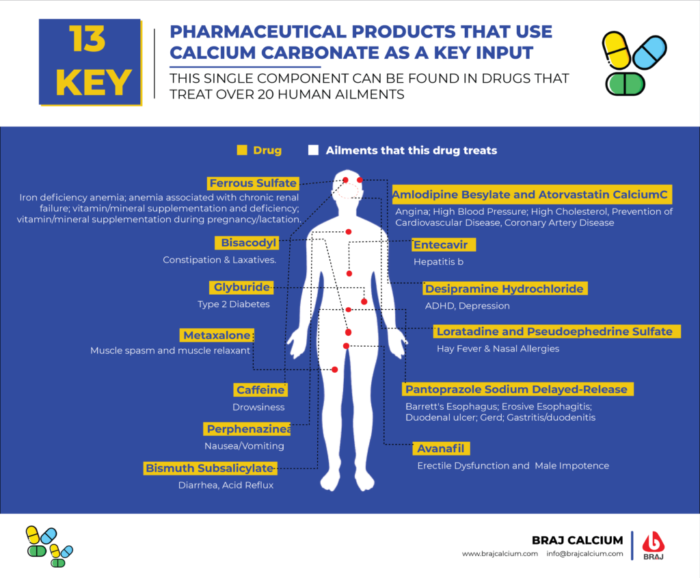 13 KEY

PHARMACEUTICAL PRODUCTS THAT USE CALCIUM CARBONATE AS A KEY INPUT

THIS SINGLE COMPONENT CAN BE FOUND IN DRUGS THAT TREAT OVER 20 HUMAN AILMENTS

Drug Ailments that this drug treats

Ferrous Sulfate
Iron deficiency anemia; anemia associated with chronic renal failure; vitamin/mineral supplementation and deficiency; vitamin/mineral supplementation during pregnancy/lactation.

Bisacodyl
Constipation & Laxatives.

Glyburide
Type 2 Diabetes

Metaxalone
Muscle spasm and muscle relaxant

Caffeine
Drowsiness

Perphenazine
Nausea/Vomiting

Bismuth Subsalicylate
Diarrhea, Acid Reflux

Amlodipine Besylate and Atorvastatin CalciumC
Angina; High Blood Pressure; High Cholesterol, Prevention of Cardiovascular Disease, Coronary Artery Disease

Entecavir
Hepatitis b

Desipramine Hydrochloride
ADHD, Depression

Loratadine and Pseudoephedrine Sulfate
Hay Fever & Nasal Allergies

Pantoprazole Sodium Delayed-Release
Barrett's Esophagus; Erosive Esophagitis; Duodenal ulcer; Gerd; Gastritis/duodenitis

Avanafil
Erectile Dysfunction and Male Impotence

BRAJ CALCIUM
www.brajcalcium.com info@brajcalcium.com
BRAJ