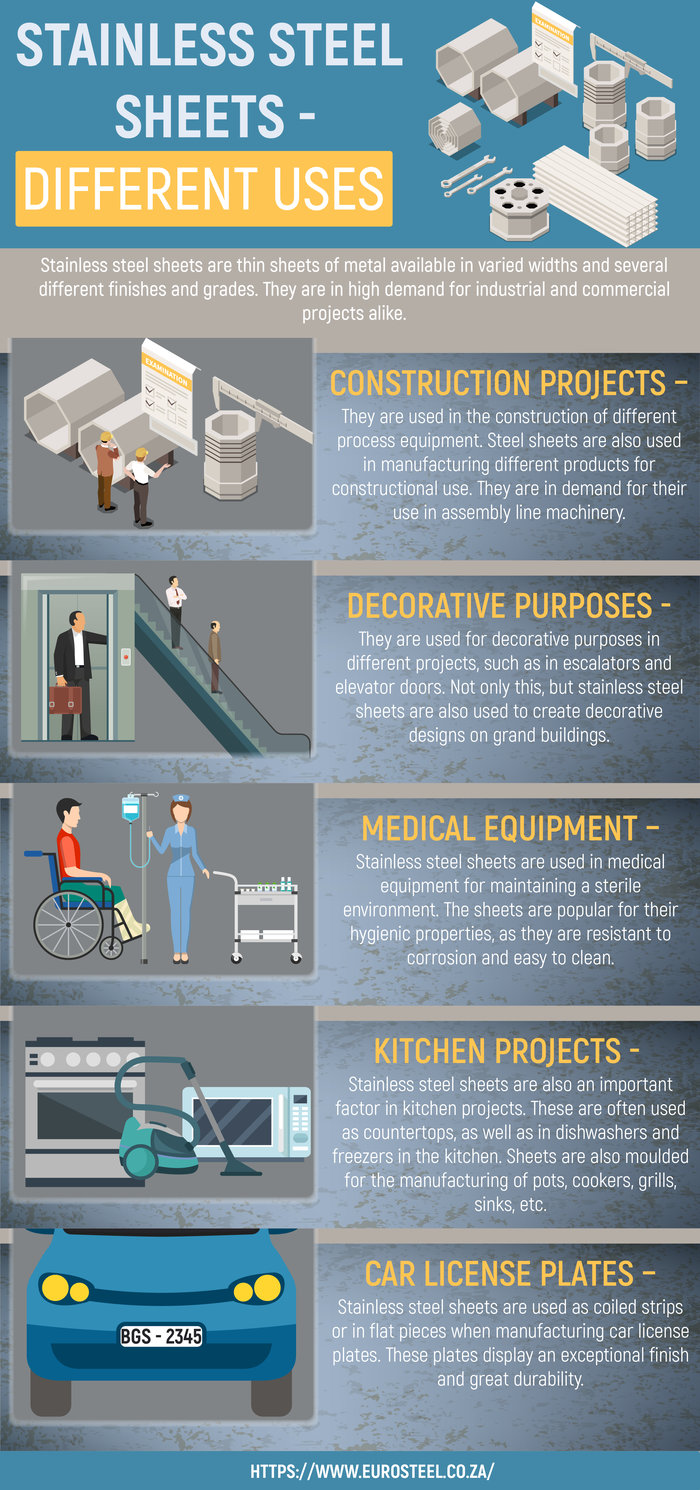 STAINLESS STEEL SHEETS - DIFFERENT USES

EXAMINATION

Stainless steel sheets are thin sheets of metal available in varied widths and several different finishes and grades. They are in high demand for industrial and commercial projects alike.

EXAMINATION

CONSTRUCTION PROJECTS –
They are used in the construction of different process equipment. Steel sheets are also used in manufacturing different products for constructional use. They are in demand for their use in assembly line machinery.

DECORATIVE PURPOSES -
They are used for decorative purposes in different projects, such as in escalators and elevator doors. Not only this, but stainless steel sheets are also used to create decorative designs on grand buildings.

MEDICAL EQUIPMENT –
Stainless steel sheets are used in medical equipment for maintaining a sterile environment. The sheets are popular for their hygienic properties, as they are resistant to corrosion and easy to clean.

KITCHEN PROJECTS -
Stainless steel sheets are also an important factor in kitchen projects. These are often used as countertops, as well as in dishwashers and freezers in the kitchen. Sheets are also moulded for the manufacturing of pots, cookers, grills, sinks, etc.

BGS - 2345

CAR LICENSE PLATES –
Stainless steel sheets are used as coiled strips or in flat pieces when manufacturing car license plates. These plates display an exceptional finish and great durability.

HTTPS://WWW.EUROSTEEL.CO.ZA/