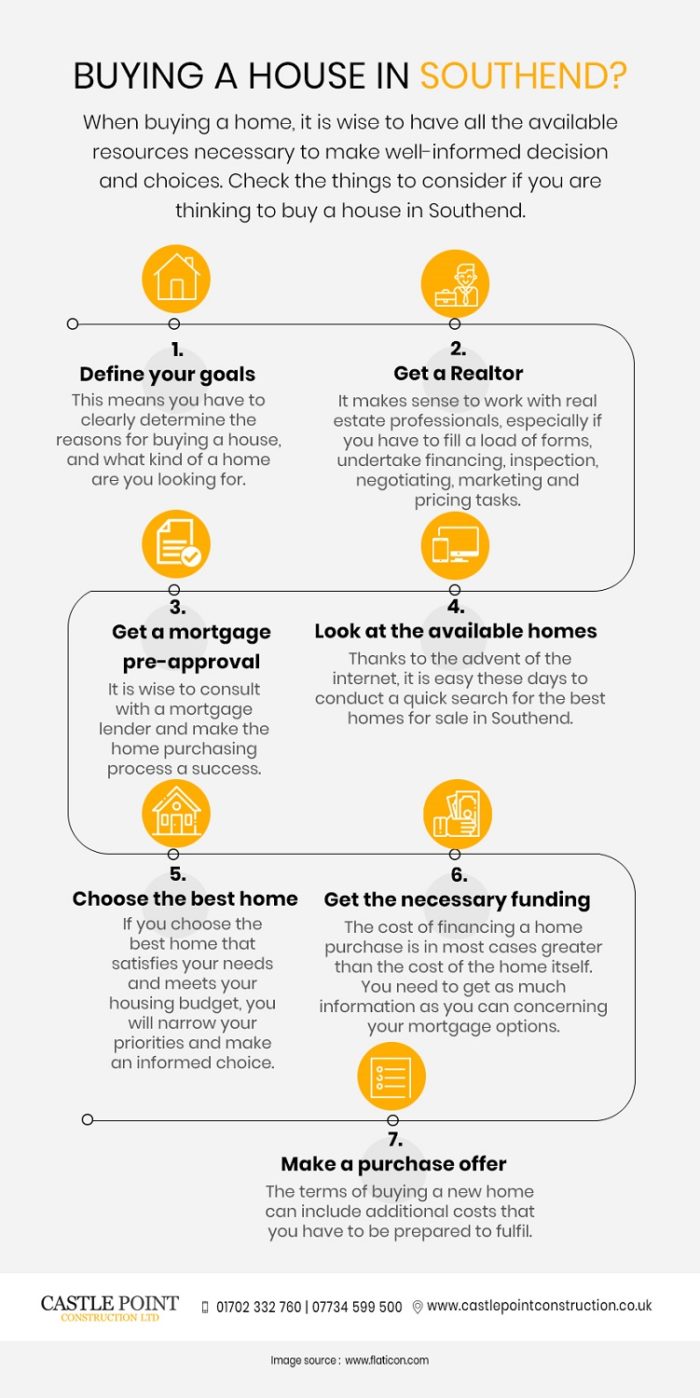 BUYING A HOUSE IN SOUTHEND?

When buying a home, it is wise to have all the available resources necessary to make well-informed decision and choices. Check the things to consider if you are thinking to buy a house in Southend.

1.
Define your goals
This means you have to clearly determine the reasons for buying a house, and what kind of a home are you looking for.

2.
Get a Realtor
It makes sense to work with real estate professionals, especially if you have to fill a load of forms, undertake financing, inspection, negotiating, marketing and pricing tasks.

3.
Get a mortgage pre-approval
It is wise to consult with a mortgage lender and make the home purchasing process a success.

4.
Look at the available homes
Thanks to the advent of the internet, it is easy these days to conduct a quick search for the best homes for sale in Southend.

5.
Choose the best home
If you choose the best home that satisfies your needs and meets your housing budget, you will narrow your priorities and make an informed choice.

6.
Get the necessary funding
The cost of financing a home purchase is in most cases greater than the cost of the home itself. You need to get as much information as you can concerning your mortgage options.

7.
Make a purchase offer
The terms of buying a new home can include additional costs that you have to be prepared to fulfil.

CASTLE POINT
CONSTRUCTION LTD

01702 332 760 | 07734 599 500
www.castlepointconstruction.co.uk

Image source : www.flaticon.com