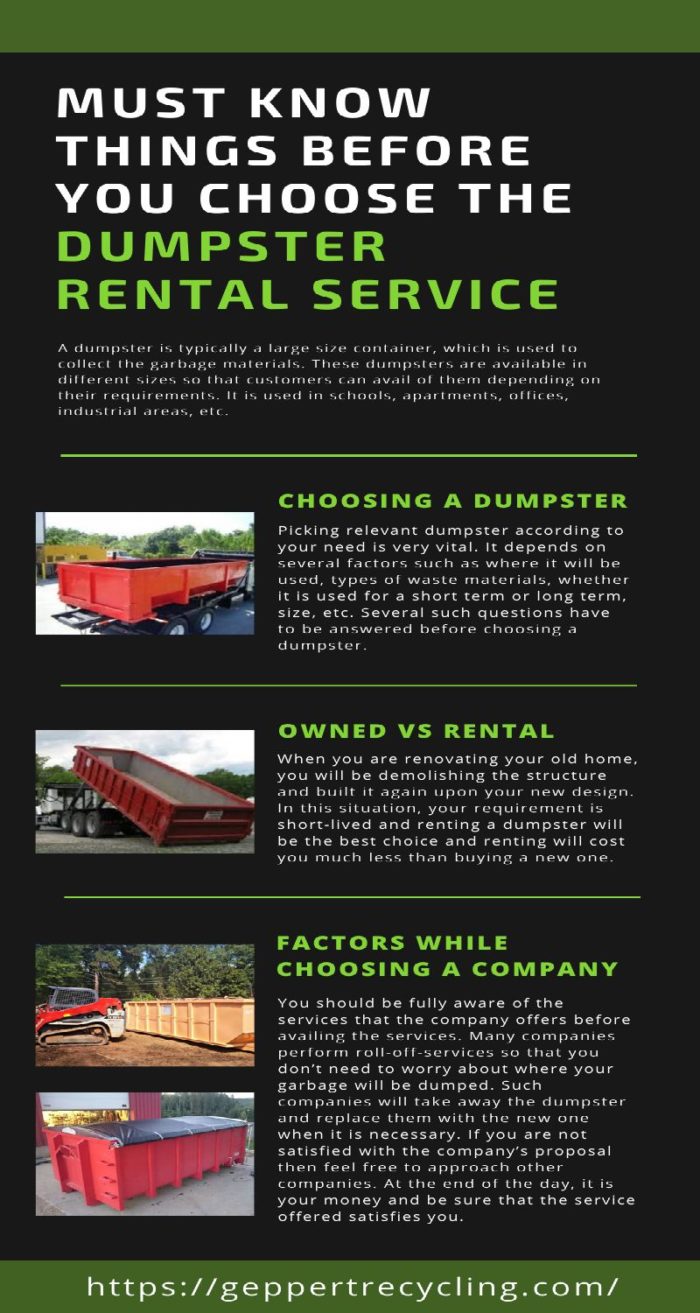 MUST KNOW THINGS BEFORE YOU CHOOSE THE DUMPSTER RENTAL SERVICE

A dumpster is typically a large size container, which is used to collect the garbage materials. These dumpsters are available in different sizes so that customers can avail of them depending on their requirements. It is used in schools, apartments, offices, industrial areas, etc.

CHOOSING A DUMPSTER

Picking relevant dumpster according to your need is very vital. It depends on several factors such as where it will be used, types of waste materials, whether it is used for a short term or long term, size, etc. Several such questions have to be answered before choosing a dumpster.

OWNED VS RENTAL

When you are renovating your old home, you will be demolishing the structure and built it again upon your new design. In this situation, your requirement is short-lived and renting a dumpster will be the best choice and renting will cost you much less than buying a new one.

FACTORS WHILE CHOOSING A COMPANY

You should be fully aware of the services that the company offers before availing the services. Many companies perform roll-off-services so that you don't need to worry about where your garbage will be dumped. Such companies will take away the dumpster and replace them with the new one when it is necessary. If you are not satisfied with the company's proposal then feel free to approach other companies. At the end of the day, it is your money and be sure that the service offered satisfies you.

https://geppertrecycling.com/