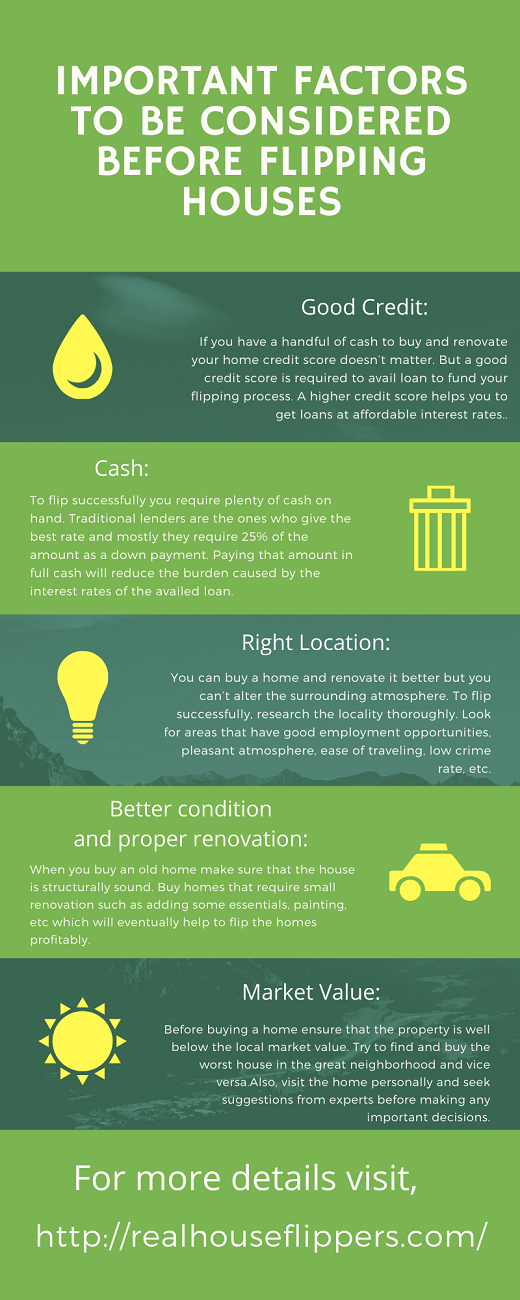 IMPORTANT FACTORS TO BE CONSIDERED BEFORE FLIPPING HOUSES

Good Credit:

If you have a handful of cash to buy and renovate your home credit score doesn't matter. But a good credit score is required to avail loan to fund your flipping process. A higher credit score helps you to get loans at affordable interest rates..

Cash:

To flip successfully you require plenty of cash on hand. Traditional lenders are the ones who give the best rate and mostly they require 25% of the amount as a down payment. Paying that amount in full cash will reduce the burden caused by the interest rates of the availed loan.

Right Location:

You can buy a home and renovate it better but you can't alter the surrounding atmosphere. To flip successfully, research the locality thoroughly. Look for areas that have good employment opportunities, pleasant atmosphere, ease of traveling, low crime rate, etc.

Better condition and proper renovation:

When you buy an old home make sure that the house is structurally sound. Buy homes that require small renovation such as adding some essentials, painting, etc which will eventually help to flip the homes profitably.

Market Value:

Before buying a home ensure that the property is well below the local market value. Try to find and buy the worst house in the great neighborhood and vice versa.Also, visit the home personally and seek suggestions from experts before making any important decisions.

For more details visit,

http://realhouseflippers.com/