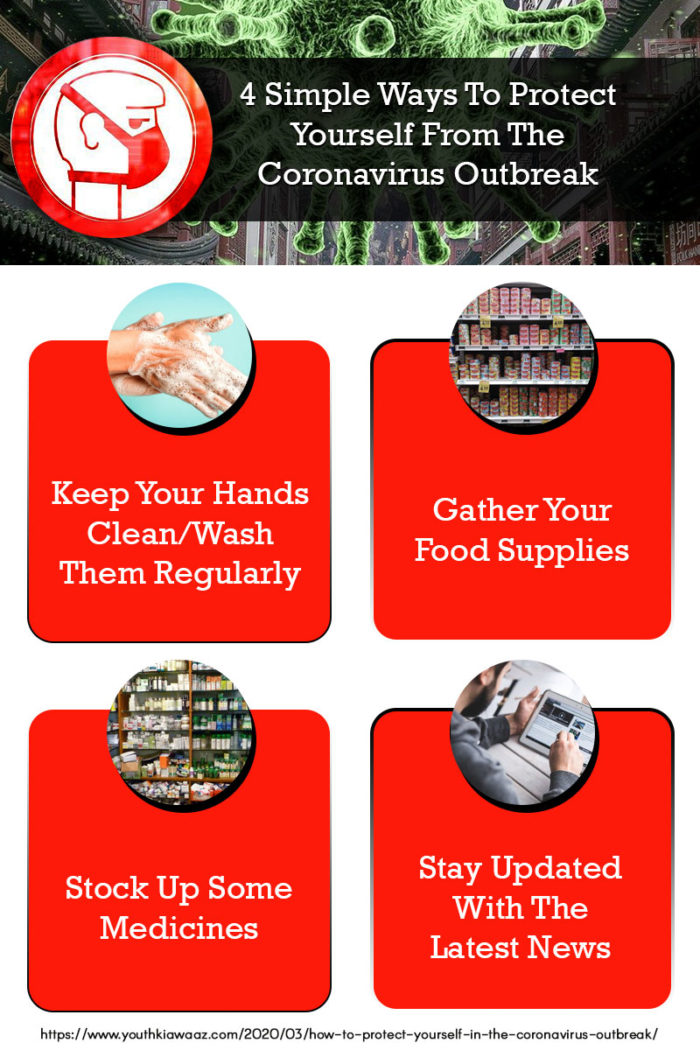 4 Simple Ways To Protect Yourself From The Coronavirus Outbreak

Keep Your Hands Clean/Wash Them Regularly

Gather Your Food Supplies

Stock Up Some Medicines

Stay Updated With The Latest News

https://www.youthkiawaaz.com/2020/03/how-to-protect-yourself-in-the-coronavirus-outbreak/