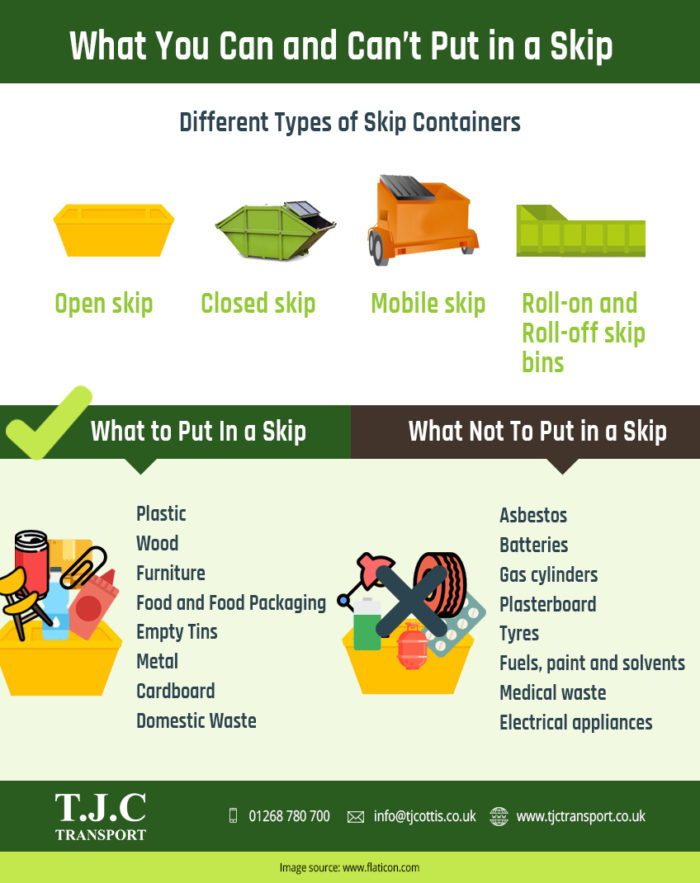 What You Can and Can't Put in a Skip

Different Types of Skip Containers

Open skip

Closed skip

Mobile skip

Roll-on and Roll-off skip bins

What to Put In a Skip

Plastic
Wood
Furniture
Food and Food Packaging
Empty Tins
Metal
Cardboard
Domestic Waste

What Not To Put in a Skip

Asbestos
Batteries
Gas cylinders
Plasterboard
Tyres
Fuels, paint and solvents
Medical waste
Electrical appliances

T.J.C
TRANSPORT

01268 780 700 info@tjcottis.co.uk www.tjctransport.co.uk

Image source: www.flaticon.com