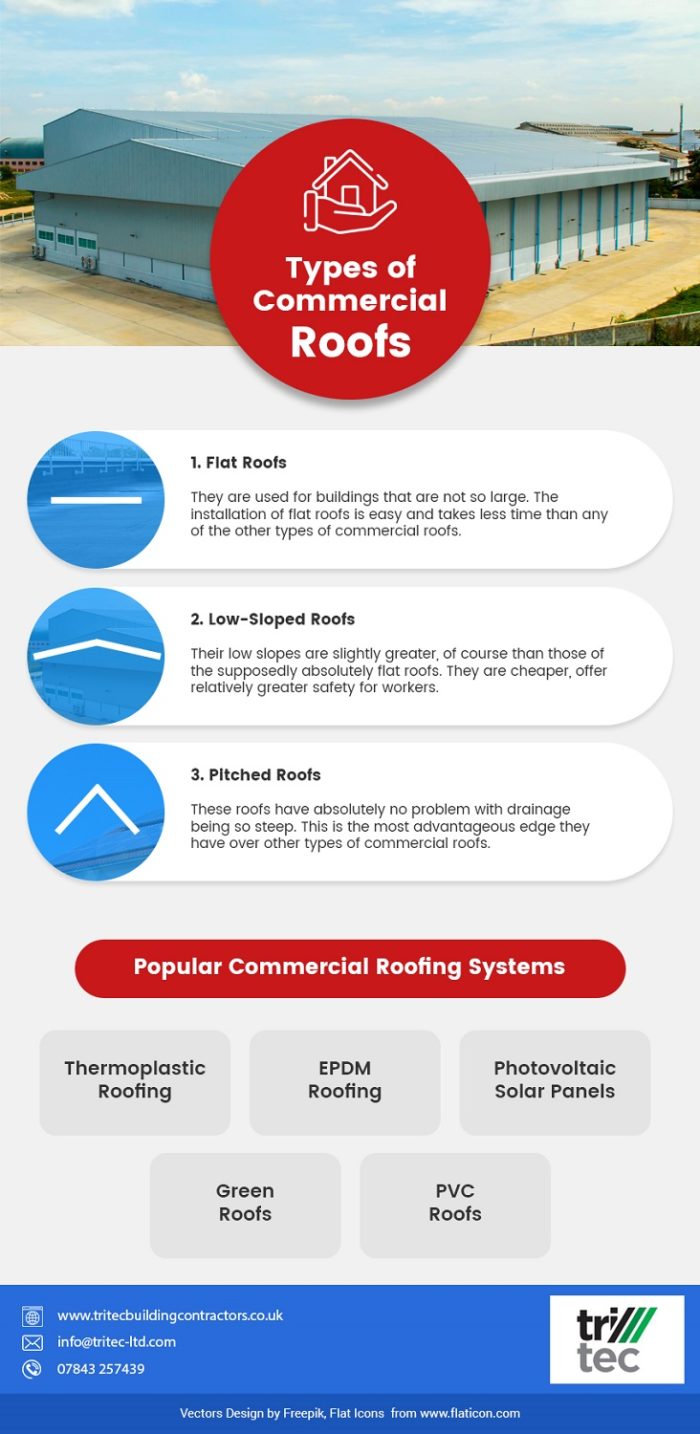 Types of Commercial Roofs

1. Flat Roofs

They are used for buildings that are not so large. The installation of flat roofs is easy and takes less time than any of the other types of commercial roofs.

2. Low-Sloped Roofs

Their low slopes are slightly greater, of course than those of the supposedly absolutely flat roofs. They are cheaper, offer relatively greater safety for workers.

3. Pitched Roofs

These roofs have absolutely no problem with drainage being so steep. This is the most advantageous edge they have over other types of commercial roofs.

Popular Commercial Roofing Systems

Thermoplastic Roofing

EPDM Roofing

Photovoltaic Solar Panels

Green Roofs

PVC Roofs

www.tritecbuildingcontractors.co.uk
info@tritec-ltd.com
07843 257439

tri tec

Vectors Design by Freepik, Flat Icons from www.flaticon.com