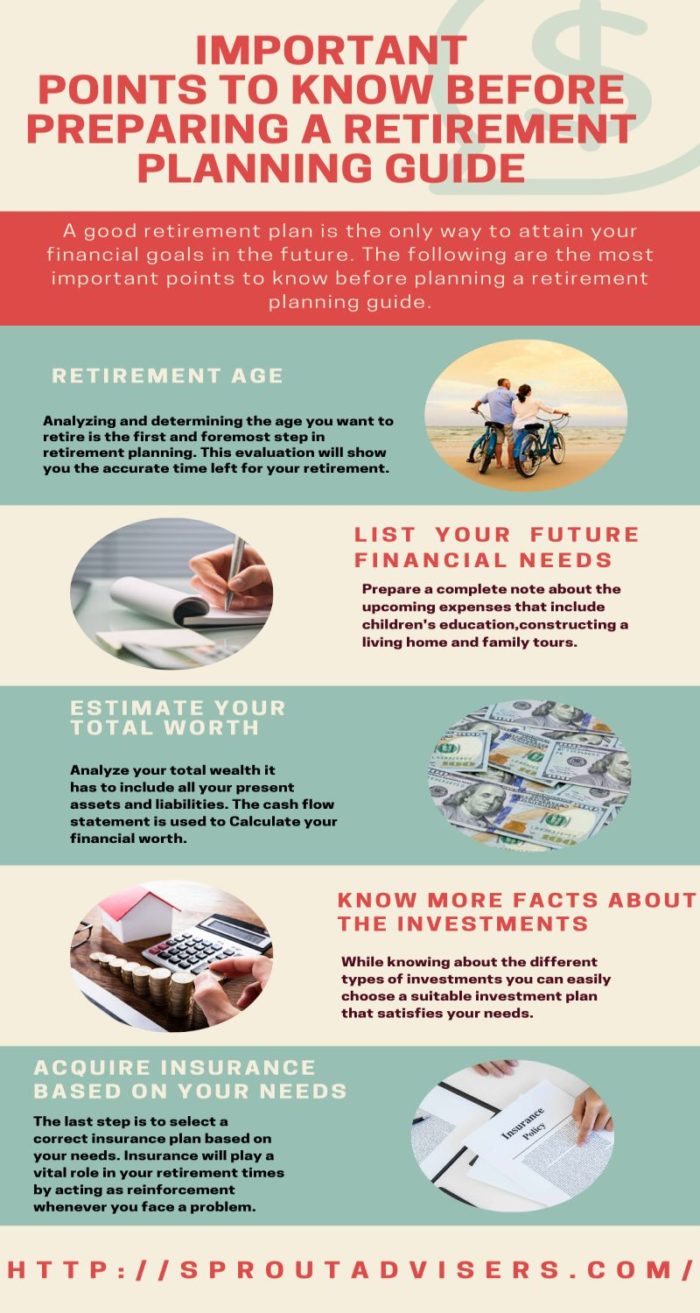 IMPORTANT POINTS TO KNOW BEFORE PREPARING A RETIREMENT PLANNING GUIDE

A good retirement plan is the only way to attain your financial goals in the future. The following are the most important points to know before planning a retirement planning guide.

RETIREMENT AGE

Analyzing and determining the age you want to retire is the first and foremost step in retirement planning. This evaluation will show you the accurate time left for your retirement.

LIST YOUR FUTURE FINANCIAL NEEDS

Prepare a complete note about the upcoming expenses that include children's education,constructing a living home and family tours.

ESTIMATE YOUR TOTAL WORTH

Analyze your total wealth it has to include all your present assets and liabilities. The cash flow statement is used to Calculate your financial worth.

KNOW MORE FACTS ABOUT THE INVESTMENTS

While knowing about the different types of investments you can easily choose a suitable investment plan that satisfies your needs.

ACQUIRE INSURANCE BASED ON YOUR NEEDS

The last step is to select a correct insurance plan based on your needs. Insurance will play a vital role in your retirement times by acting as reinforcement whenever you face a problem.

Insurance Policy

HTTP://SPROUTADVISERS.COM/